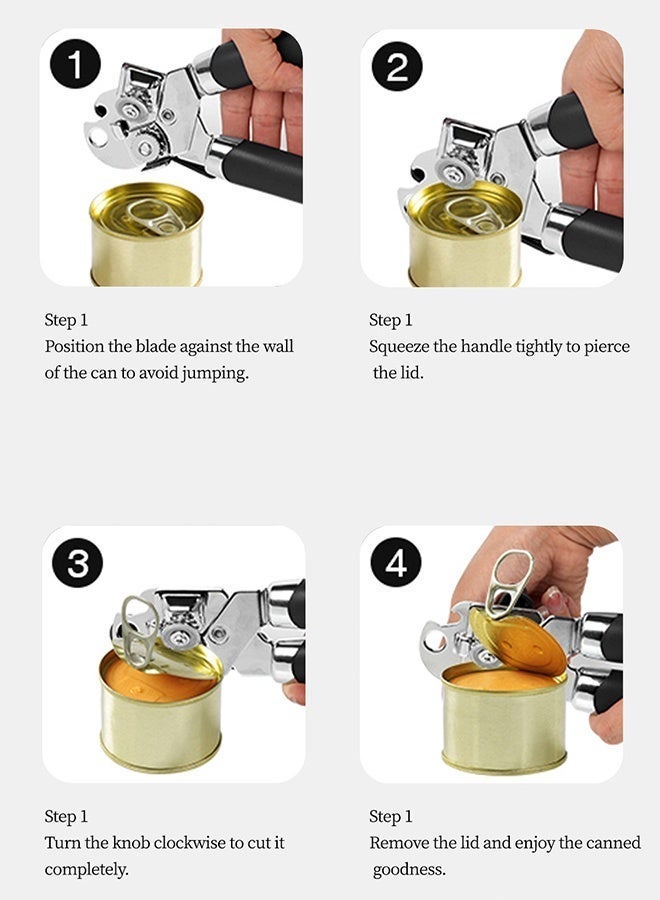 1

Step 1
Position the blade against the wall of the can to avoid jumping.

2

Step 1
Squeeze the handle tightly to pierce the lid.

3

Step 1
Turn the knob clockwise to cut it completely.

4

Step 1
Remove the lid and enjoy the canned goodness.