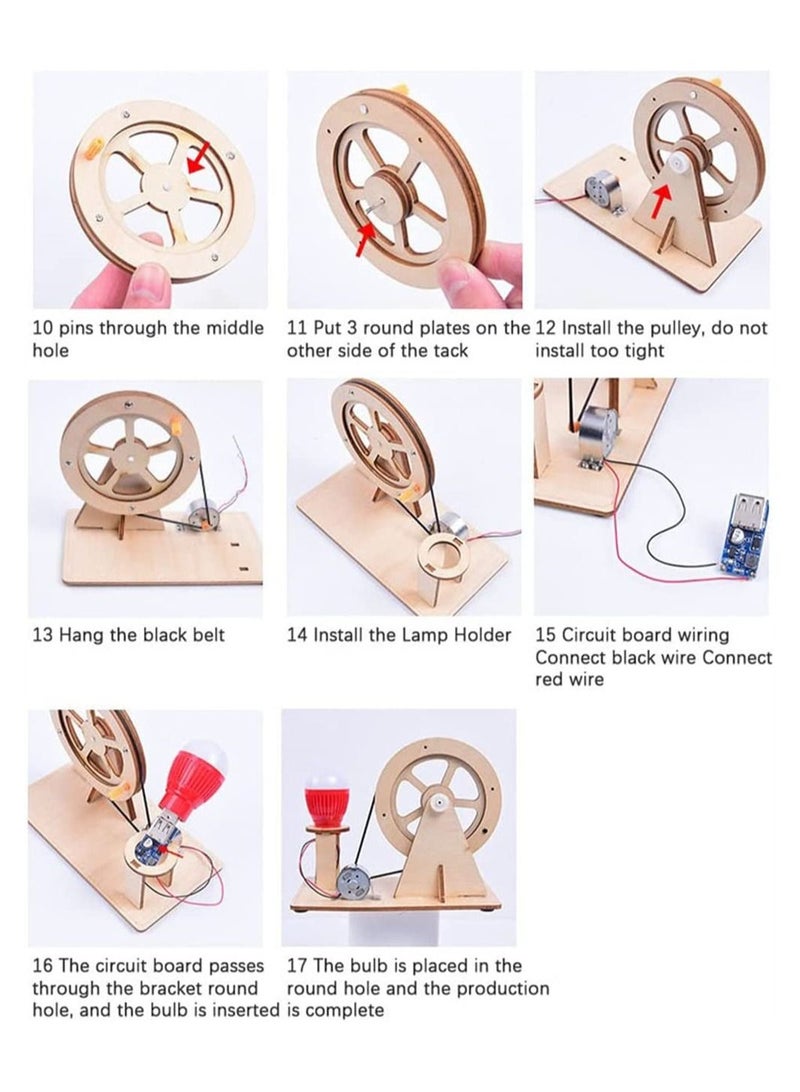 10 pins through the middle hole

11 Put 3 round plates on the other side of the tack

12 Install the pulley, do not install too tight

13 Hang the black belt

14 Install the Lamp Holder

15 Circuit board wiring Connect black wire Connect red wire

16 The circuit board passes through the bracket round hole, and the bulb is inserted

17 The bulb is placed in the round hole and the production is complete