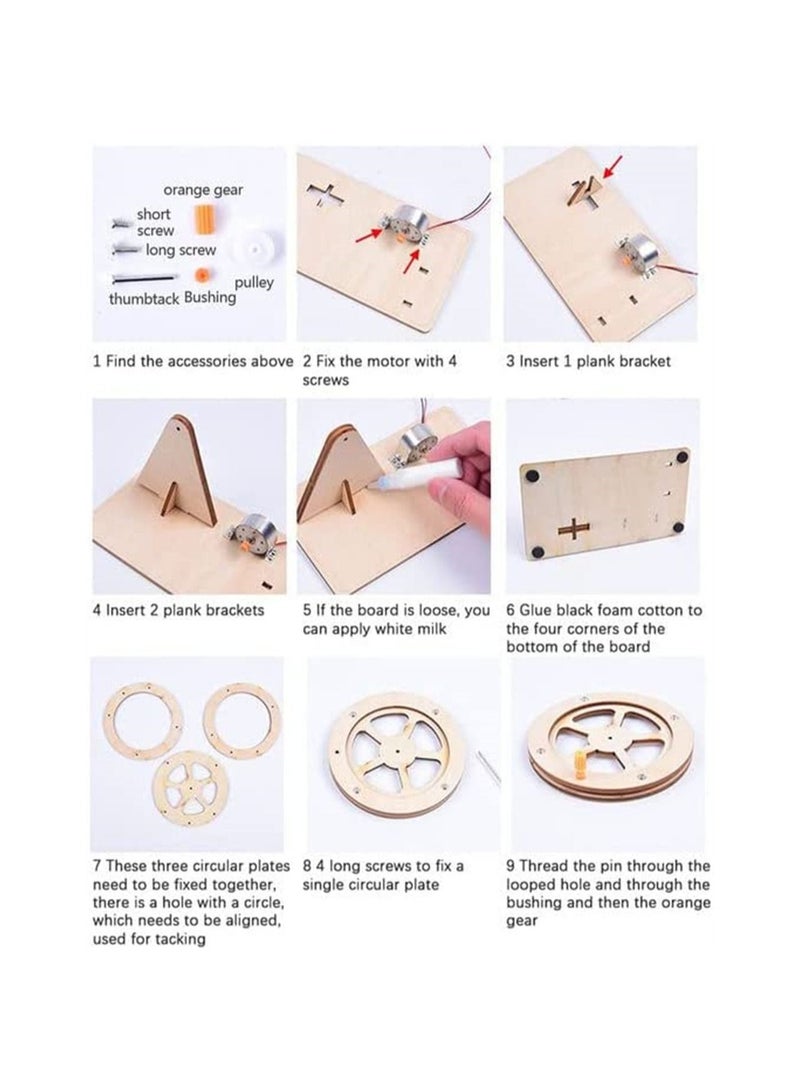 orange gear
short screw
long screw
pulley
thumbtack Bushing

1 Find the accessories above

2 Fix the motor with 4 screws

3 Insert 1 plank bracket

4 Insert 2 plank brackets

5 If the board is loose, you can apply white milk

6 Glue black foam cotton to the four corners of the bottom of the board

7 These three circular plates need to be fixed together, there is a hole with a circle, which needs to be aligned, used for tacking

8 4 long screws to fix a single circular plate

9 Thread the pin through the looped hole and through the bushing and then the orange gear