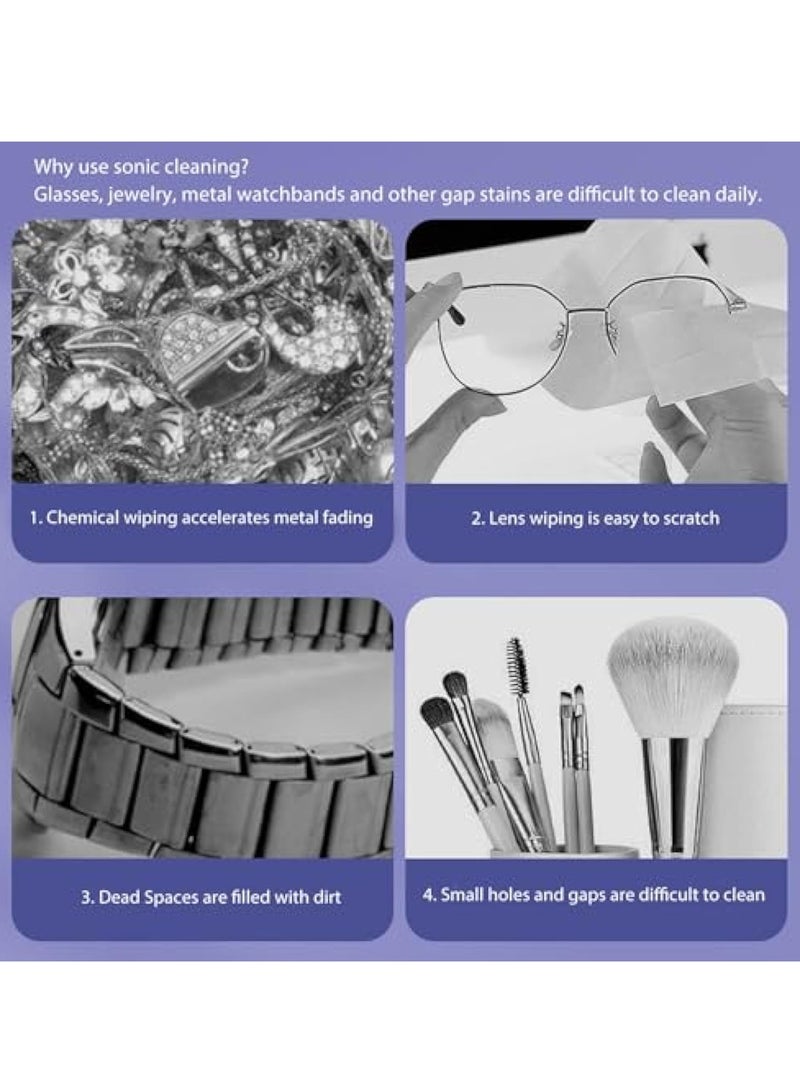 Why use sonic cleaning?
Glasses, jewelry, metal watchbands and other gap stains are difficult to clean daily.

1. Chemical wiping accelerates metal fading

2. Lens wiping is easy to scratch

3. Dead Spaces are filled with dirt

4. Small holes and gaps are difficult to clean