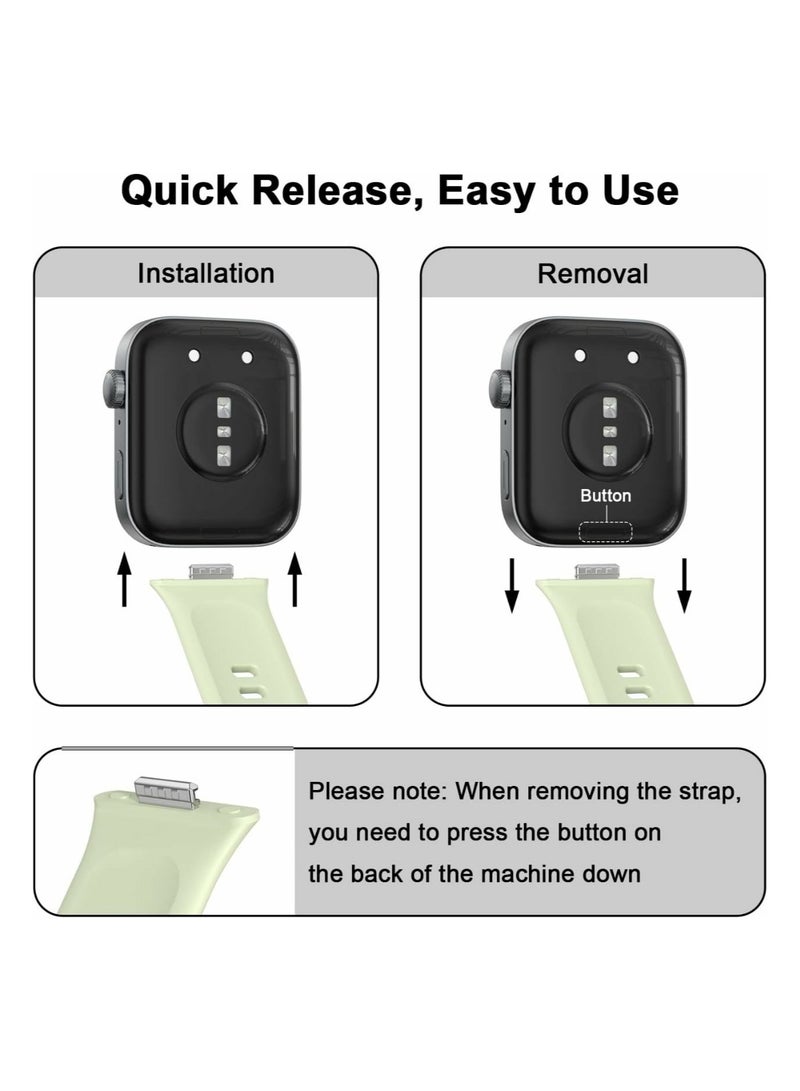 Quick Release, Easy to Use

Installation

Removal

Button

Please note: When removing the strap, you need to press the button on the back of the machine down