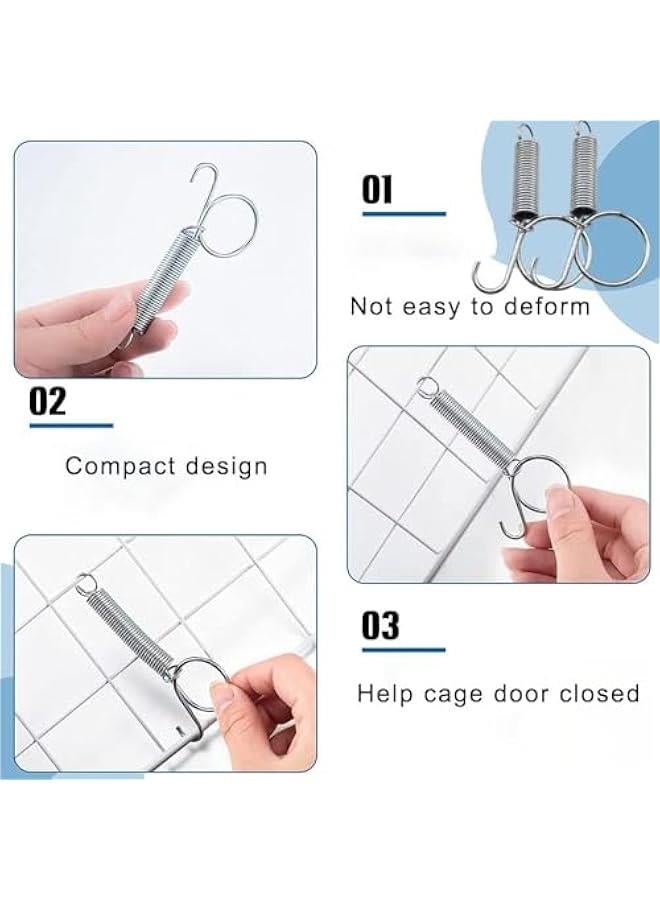 01

Not easy to deform

02

Compact design

03

Help cage door closed