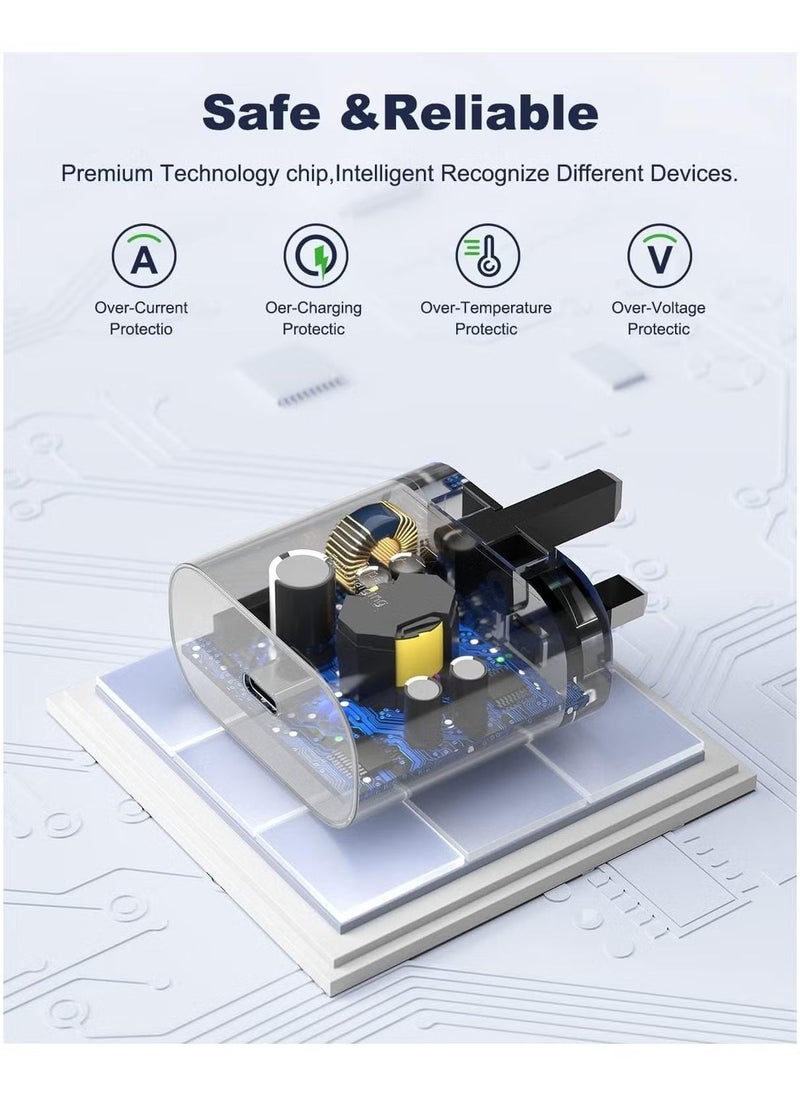 Safe &Reliable

Premium Technology chip,Intelligent Recognize Different Devices.

A
Over-Current Protectio

Oer-Charging Protectic

Over-Temperature Protectic

V
Over-Voltage Protectic