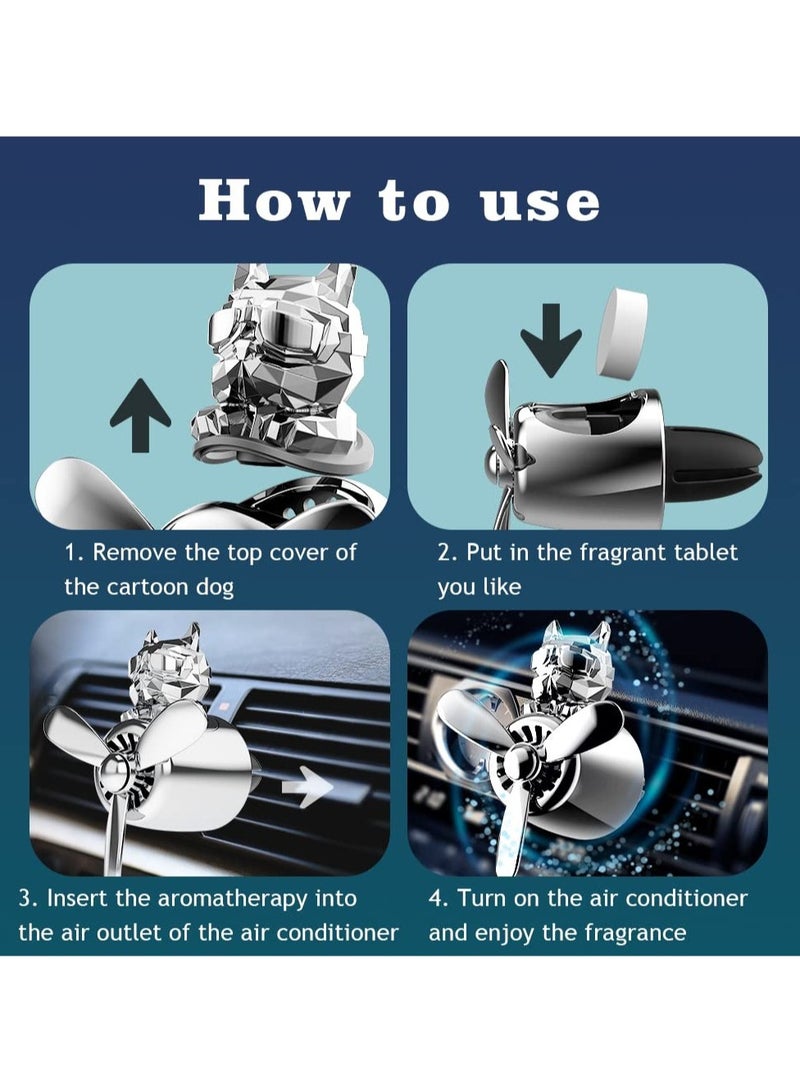 How to use

1. Remove the top cover of the cartoon dog

2. Put in the fragrant tablet you like

3. Insert the aromatherapy into the air outlet of the air conditioner

4. Turn on the air conditioner and enjoy the fragrance