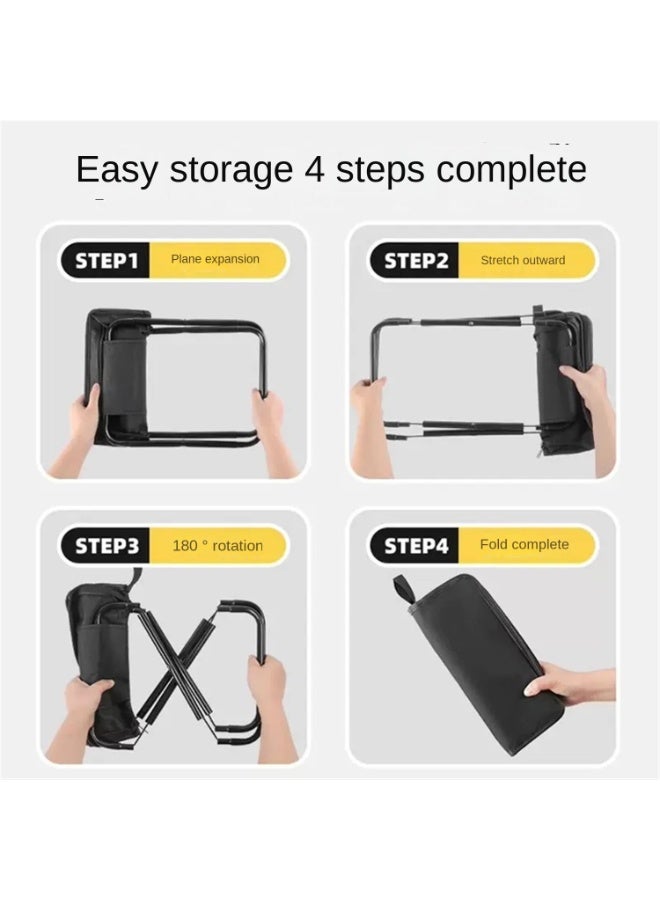 Easy storage 4 steps complete

STEP1 Plane expansion

STEP2 Stretch outward

STEP3 180 ° rotation

STEP4 Fold complete