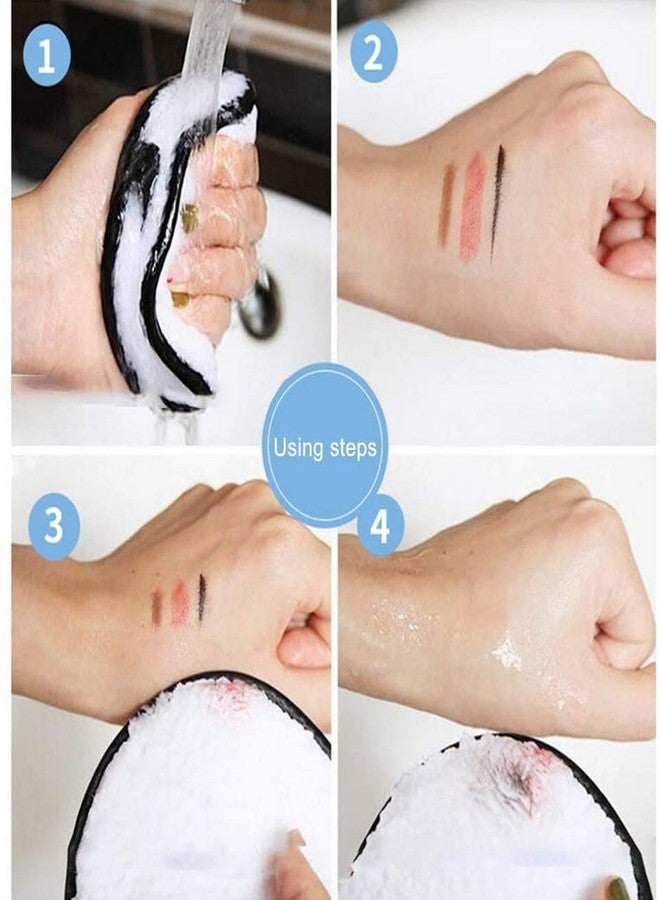 1

2

Using steps

3

4