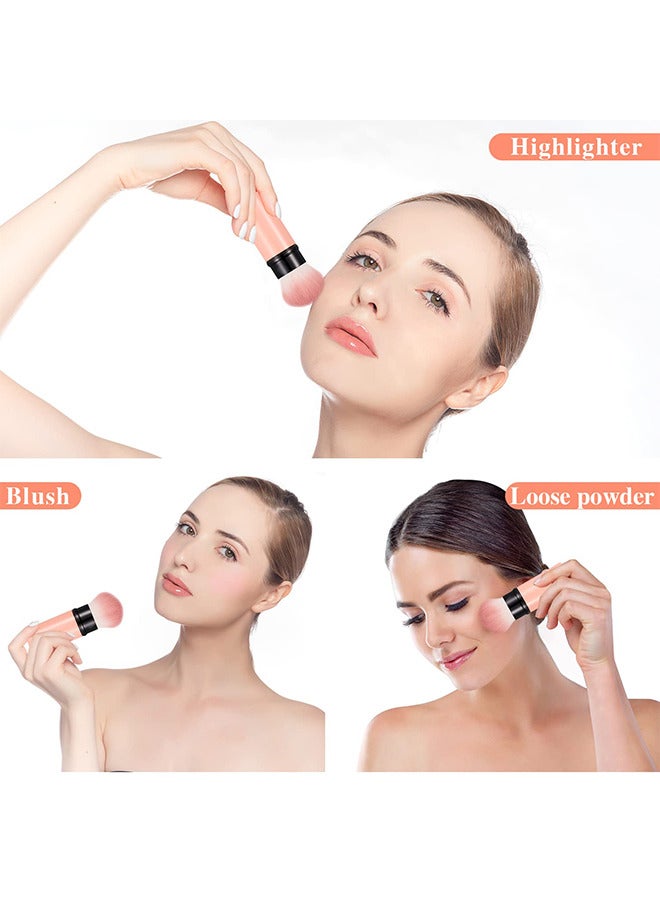 Highlighter

Blush

Loose powder