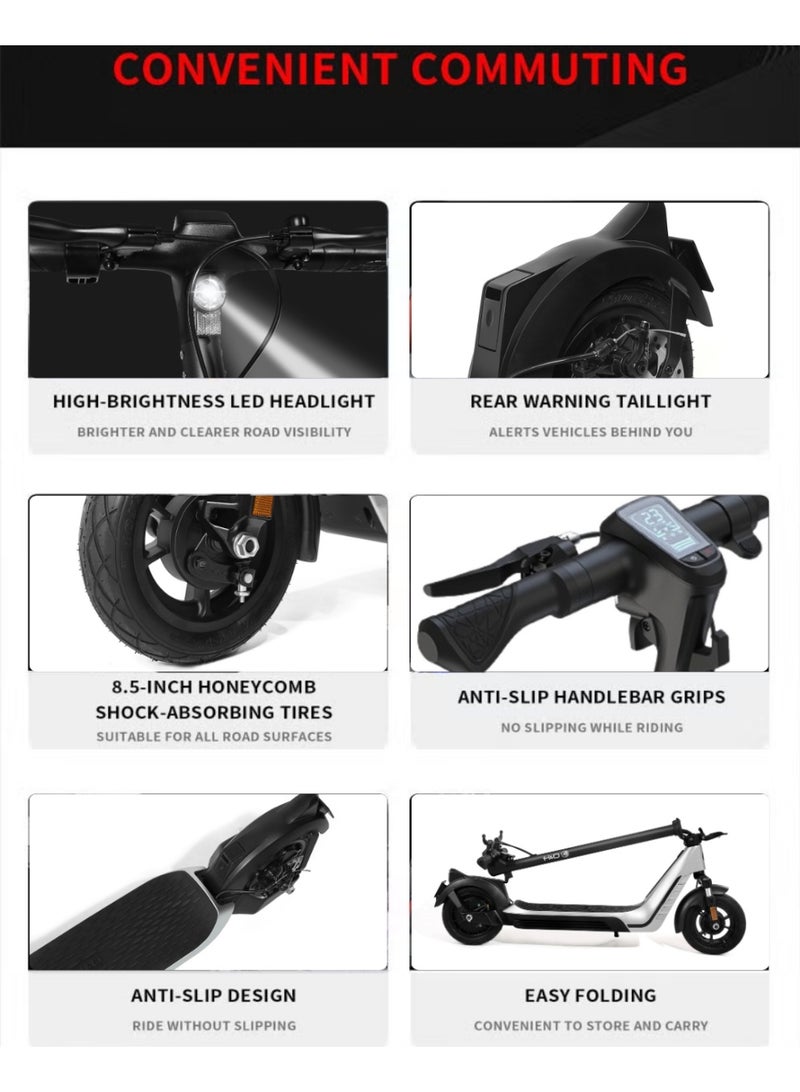 CONVENIENT COMMUTING

HIGH-BRIGHTNESS LED HEADLIGHT
BRIGHTER AND CLEARER ROAD VISIBILITY

REAR WARNING TAILLIGHT
ALERTS VEHICLES BEHIND YOU

8.5-INCH HONEYCOMB SHOCK-ABSORBING TIRES
SUITABLE FOR ALL ROAD SURFACES

ANTI-SLIP HANDLEBAR GRIPS
NO SLIPPING WHILE RIDING

ANTI-SLIP DESIGN
RIDE WITHOUT SLIPPING

EASY FOLDING
CONVENIENT TO STORE AND CARRY