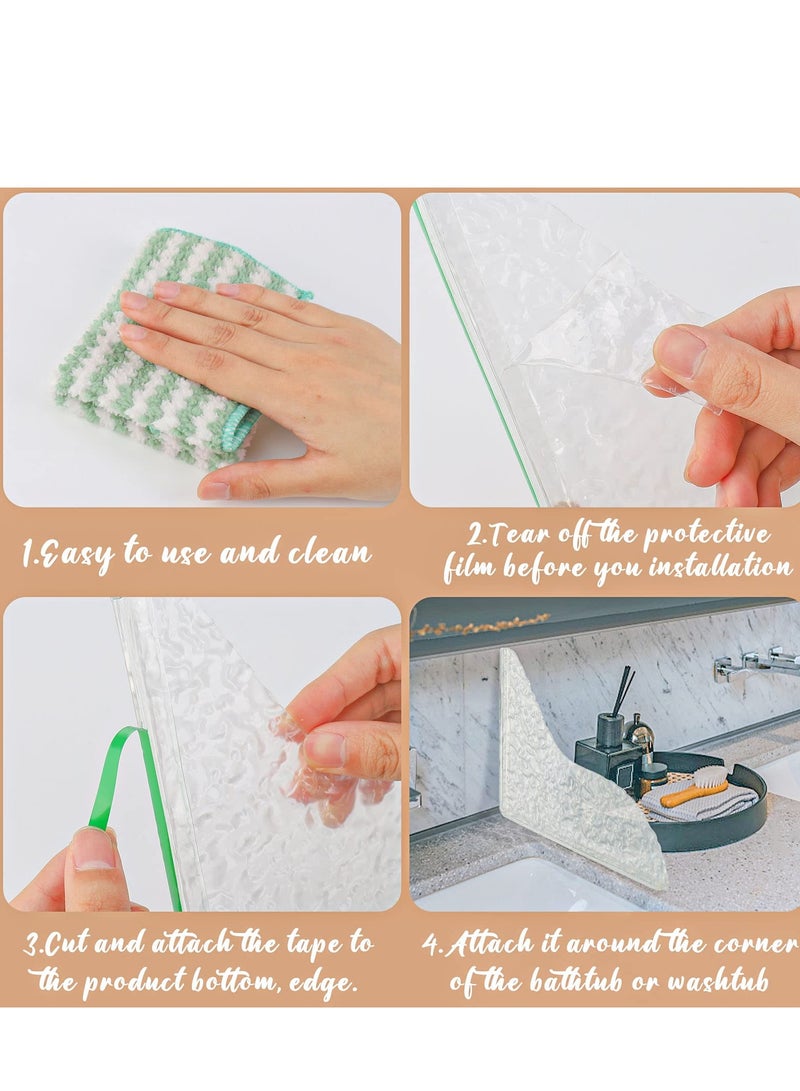 1.Easy to use and clean

2.Tear off the protective film before you installation

3.Cut and attach the tape to the product bottom, edge.

4.Attach it around the corner of the bathtub or washtub