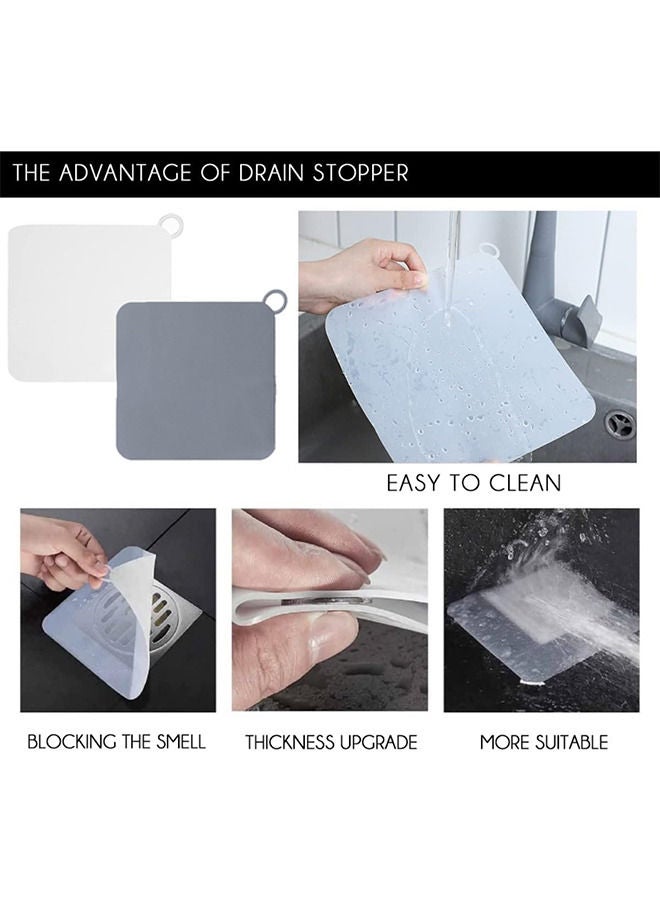 THE ADVANTAGE OF DRAIN STOPPER

EASY TO CLEAN

BLOCKING THE SMELL

THICKNESS UPGRADE

MORE SUITABLE