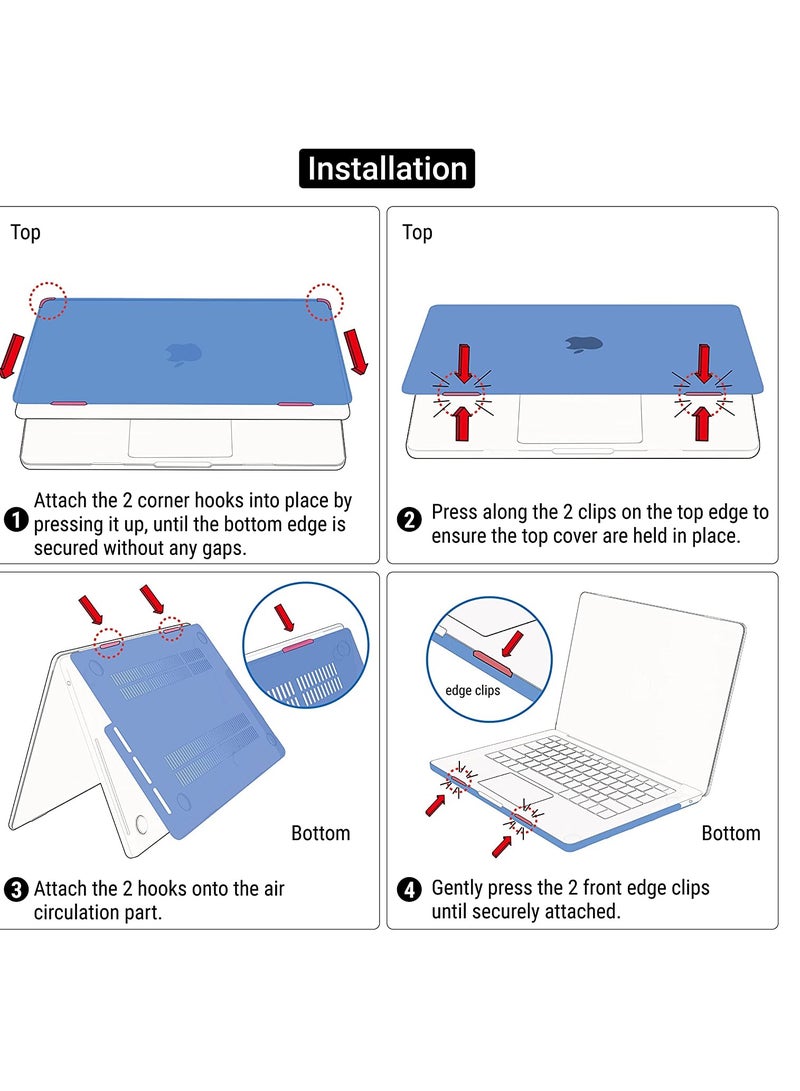 Installation

Top

1 Attach the 2 corner hooks into place by pressing it up, until the bottom edge is secured without any gaps.

Top

2 Press along the 2 clips on the top edge to ensure the top cover are held in place.

Bottom

3 Attach the 2 hooks onto the air circulation part.

edge clips

Bottom

4 Gently press the 2 front edge clips until securely attached.