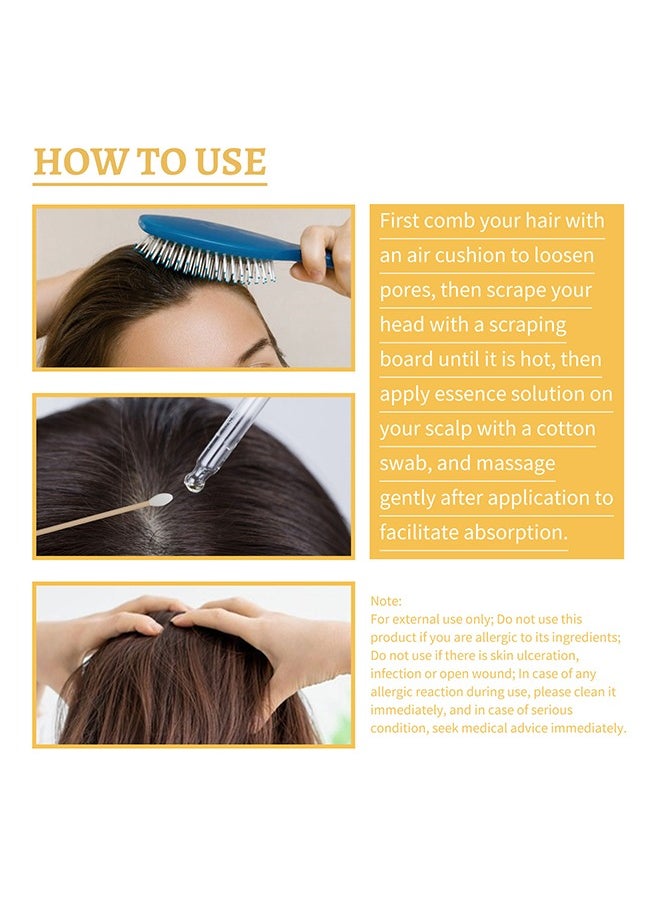 HOW TO USE

First comb your hair with an air cushion to loosen pores, then scrape your head with a scraping board until it is hot, then apply essence solution on your scalp with a cotton swab, and massage gently after application to facilitate absorption.

Note:
For external use only; Do not use this product if you are allergic to its ingredients; Do not use if there is skin ulceration, infection or open wound; In case of any allergic reaction during use, please clean it immediately, and in case of serious condition, seek medical advice immediately.