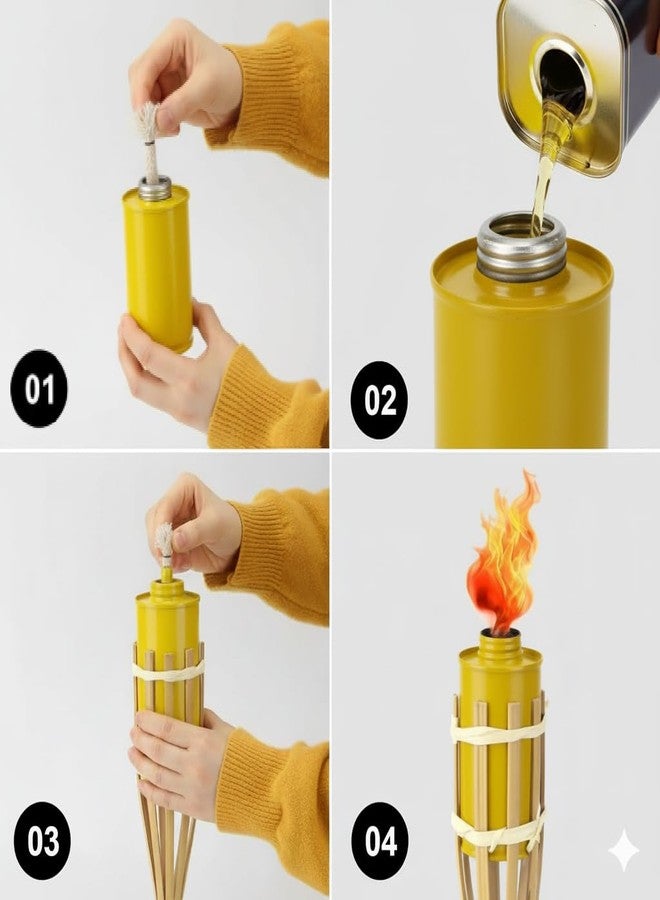 01

02

03

04