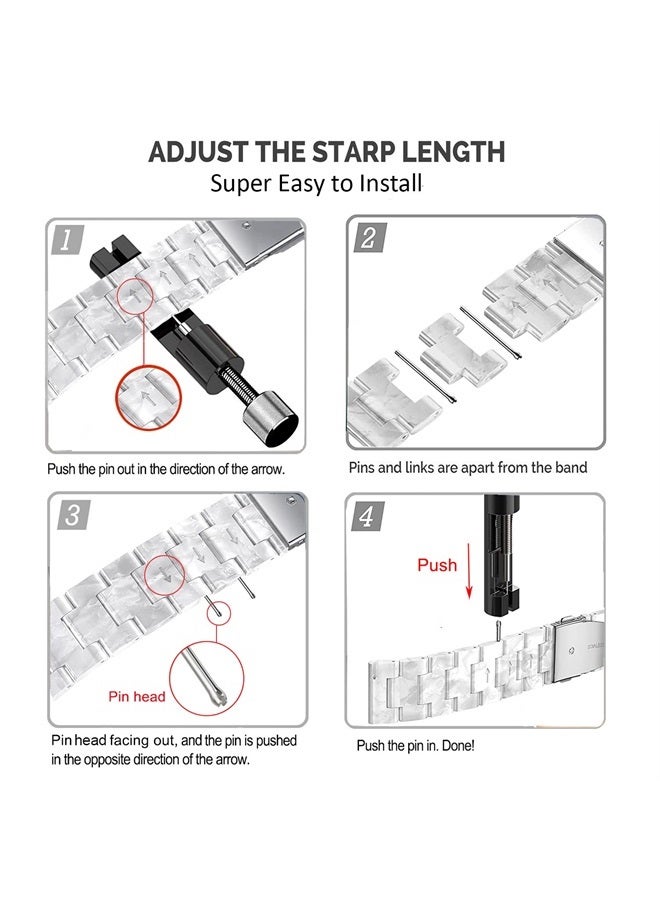 ADJUST THE STARP LENGTH
Super Easy to Install

1

Push the pin out in the direction of the arrow.

2

Pins and links are apart from the band

3

Pin head

Pin head facing out, and the pin is pushed in the opposite direction of the arrow.

4

Push

Push the pin in. Done!