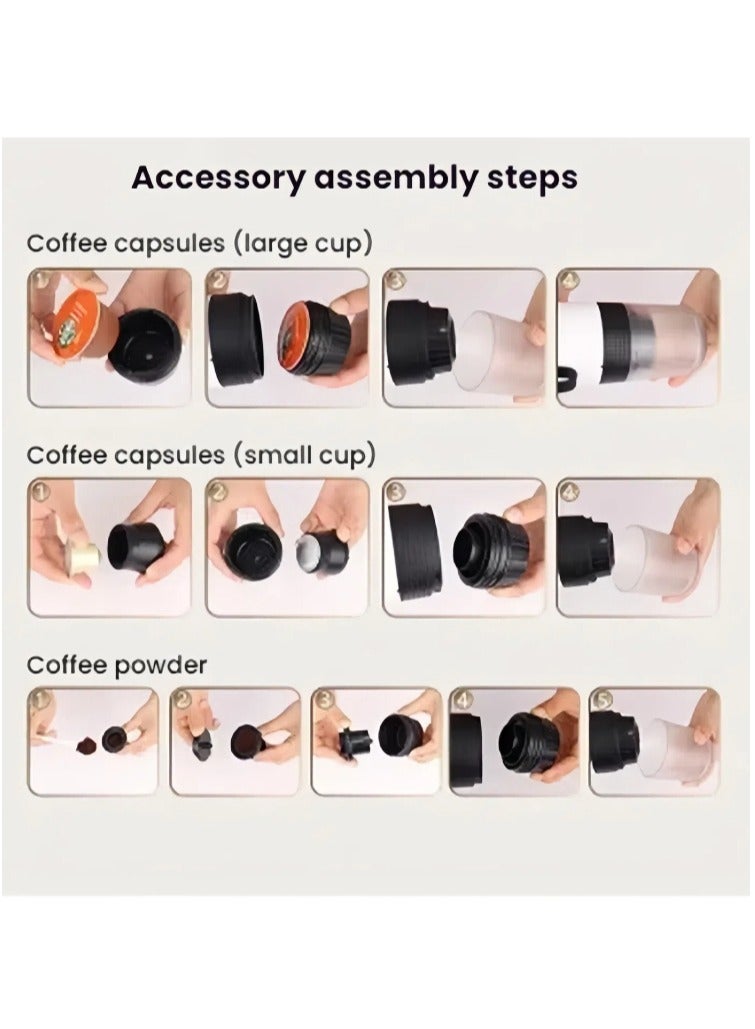 Accessory assembly steps

Coffee capsules (large cup)

1

2

3

4

Coffee capsules (small cup)

1

2

3

4

Coffee powder

1

2

3

4

5