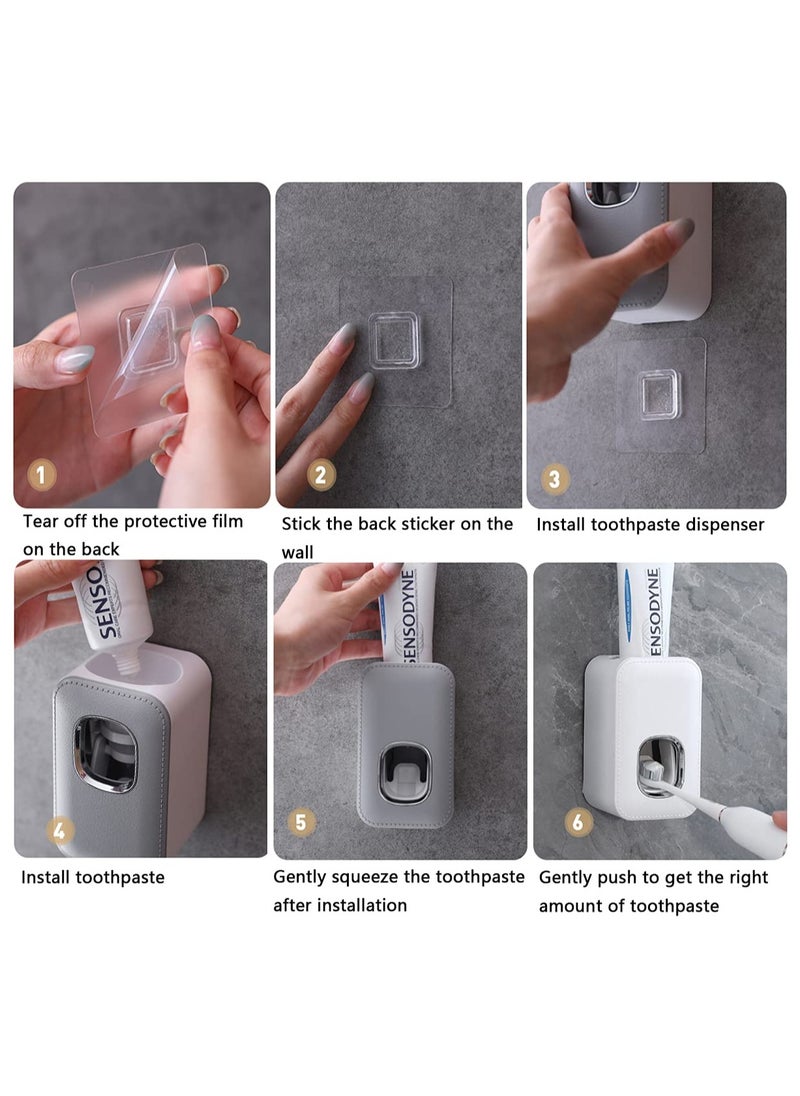 1
Tear off the protective film on the back

2
Stick the back sticker on the wall

3
Install toothpaste dispenser

SENSO

4
Install toothpaste

SENSODYNE

5
Gently squeeze the toothpaste after installation

ENSODYNE

6
Gently push to get the right amount of toothpaste