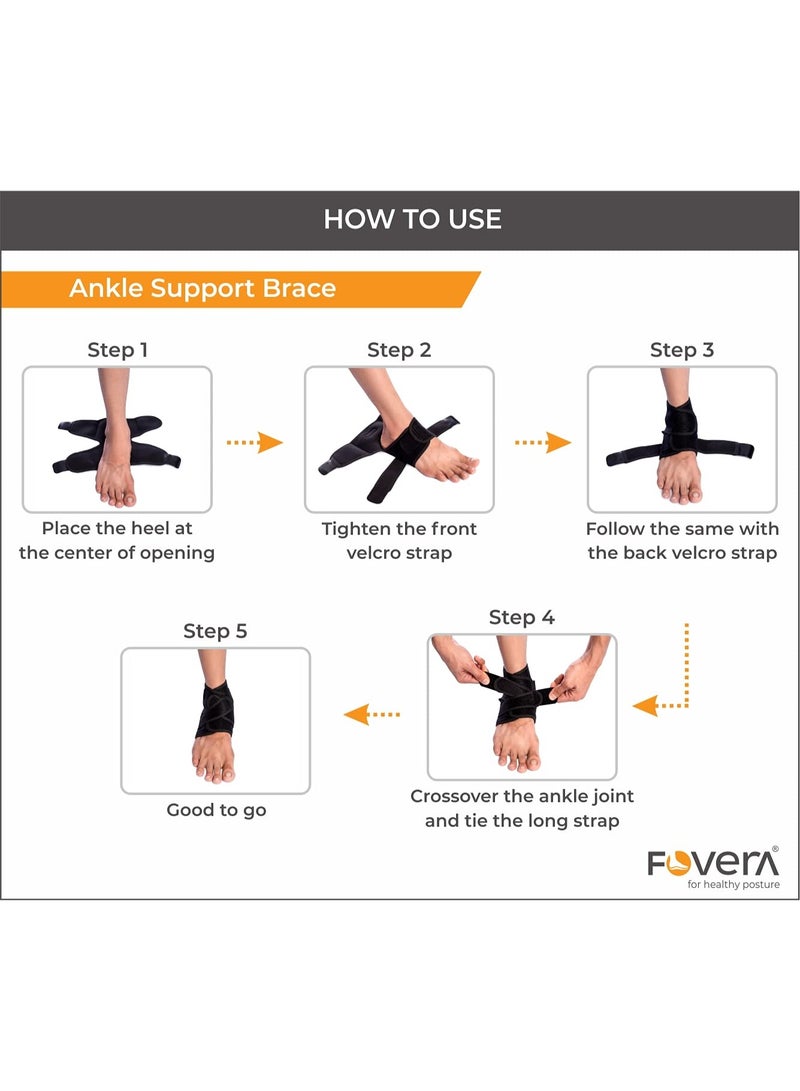 HOW TO USE

Ankle Support Brace

Step 1

Place the heel at the center of opening

Step 2

Tighten the front velcro strap

Step 3

Follow the same with the back velcro strap

Step 4

Crossover the ankle joint and tie the long strap

Step 5

Good to go

FOVERA®
for healthy posture