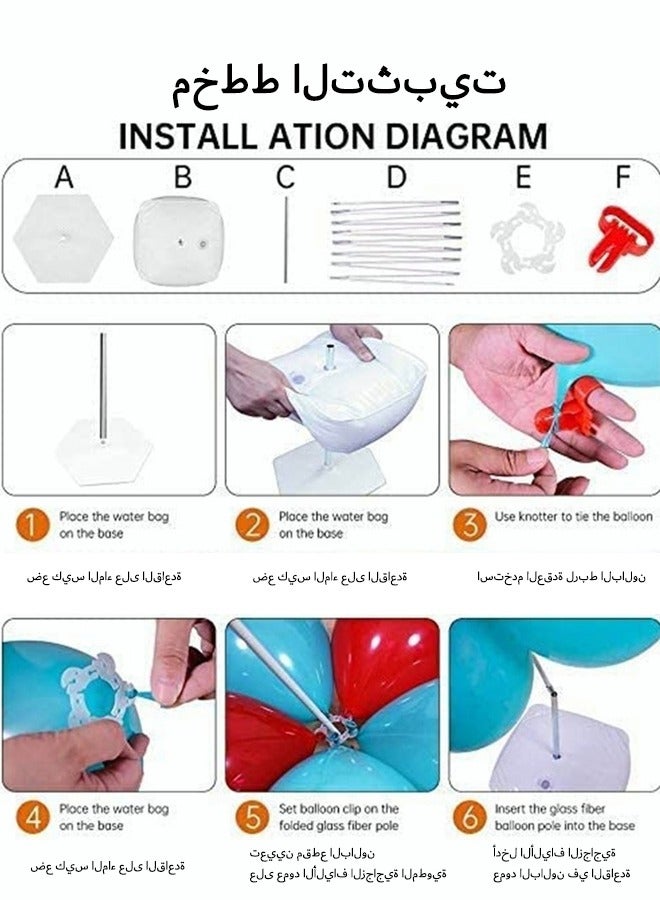 مخطط التثبيت

INSTALL ATION DIAGRAM

A B C D E F

1 Place the water bag on the base

ضع كيس الماء على القاعدة

2 Place the water bag on the base

ضع كيس الماء على القاعدة

3 Use knotter to tie the balloon

استخدم العقدة لربط البالون

4 Place the water bag on the base

ضع كيس الماء على القاعدة

5 Set balloon clip on the folded glass fiber pole

تعيين مقطع البالون على عمود الألياف الزجاجية المطوية

6 Insert the glass fiber balloon pole into the base

أدخل الألياف الزجاجية عمود البالون في القاعدة