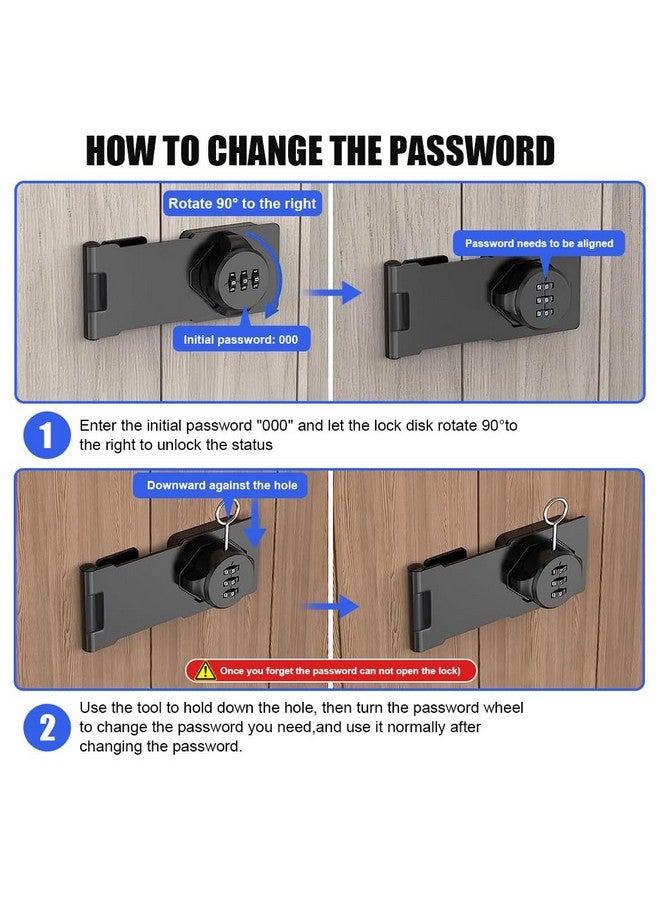 HOW TO CHANGE THE PASSWORD

Rotate 90° to the right

Initial password: 000

Password needs to be aligned

1

Enter the initial password "000" and let the lock disk rotate 90°to the right to unlock the status

Downward against the hole

Once you forget the password can not open the lock)

2

Use the tool to hold down the hole, then turn the password wheel to change the password you need,and use it normally after changing the password.