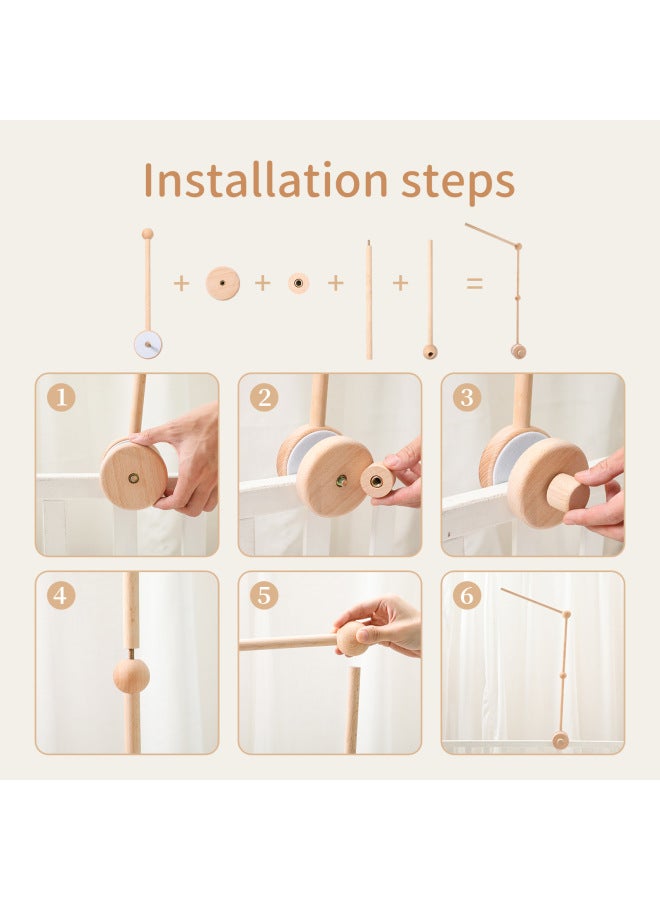 Installation steps

+ + + + =

1

2

3

4

5

6