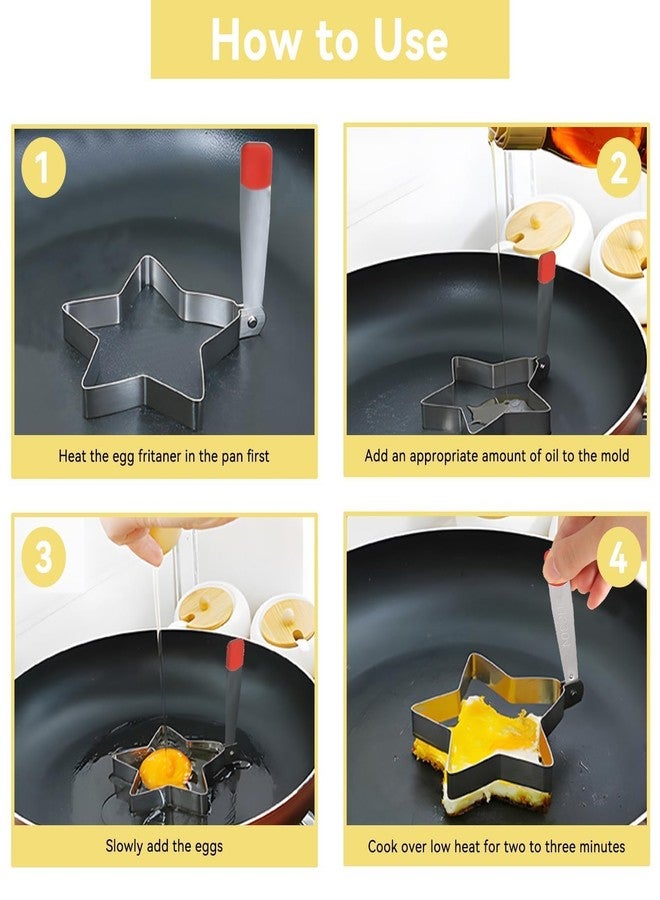 How to Use

1

Heat the egg fritaner in the pan first

2

Add an appropriate amount of oil to the mold

3

Slowly add the eggs

4

Cook over low heat for two to three minutes