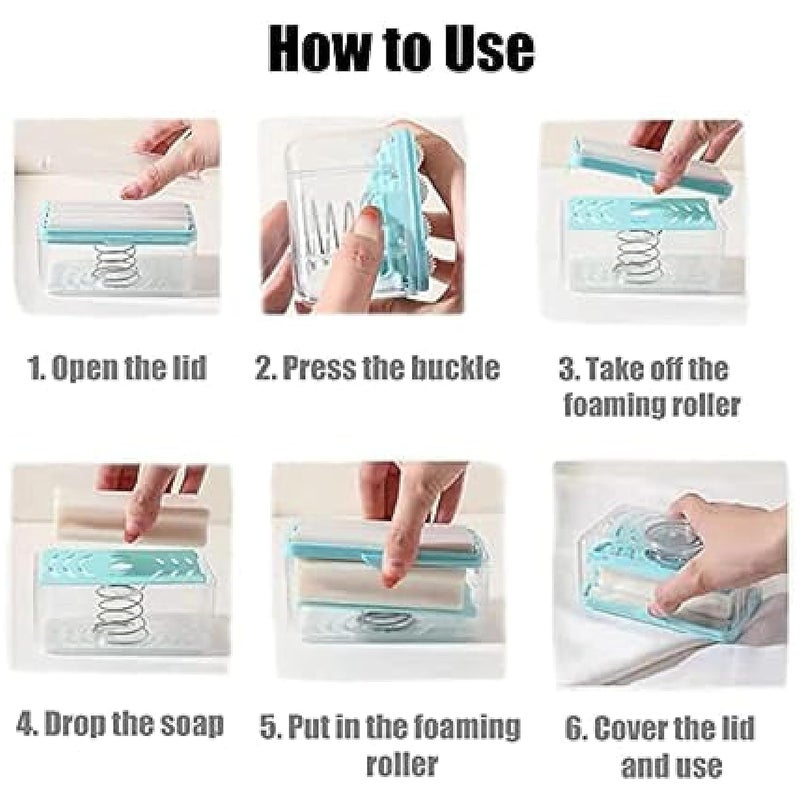 How to Use

1. Open the lid

2. Press the buckle

3. Take off the foaming roller

4. Drop the soap

5. Put in the foaming roller

6. Cover the lid and use