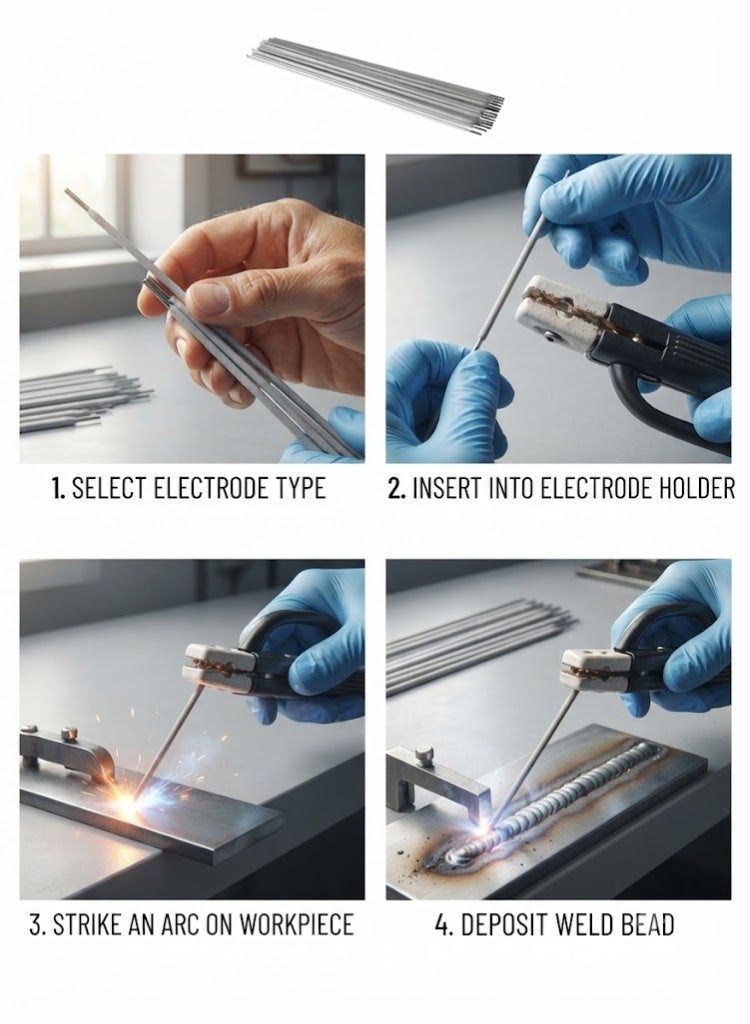 1. SELECT ELECTRODE TYPE

2. INSERT INTO ELECTRODE HOLDER

3. STRIKE AN ARC ON WORKPIECE

4. DEPOSIT WELD BEAD