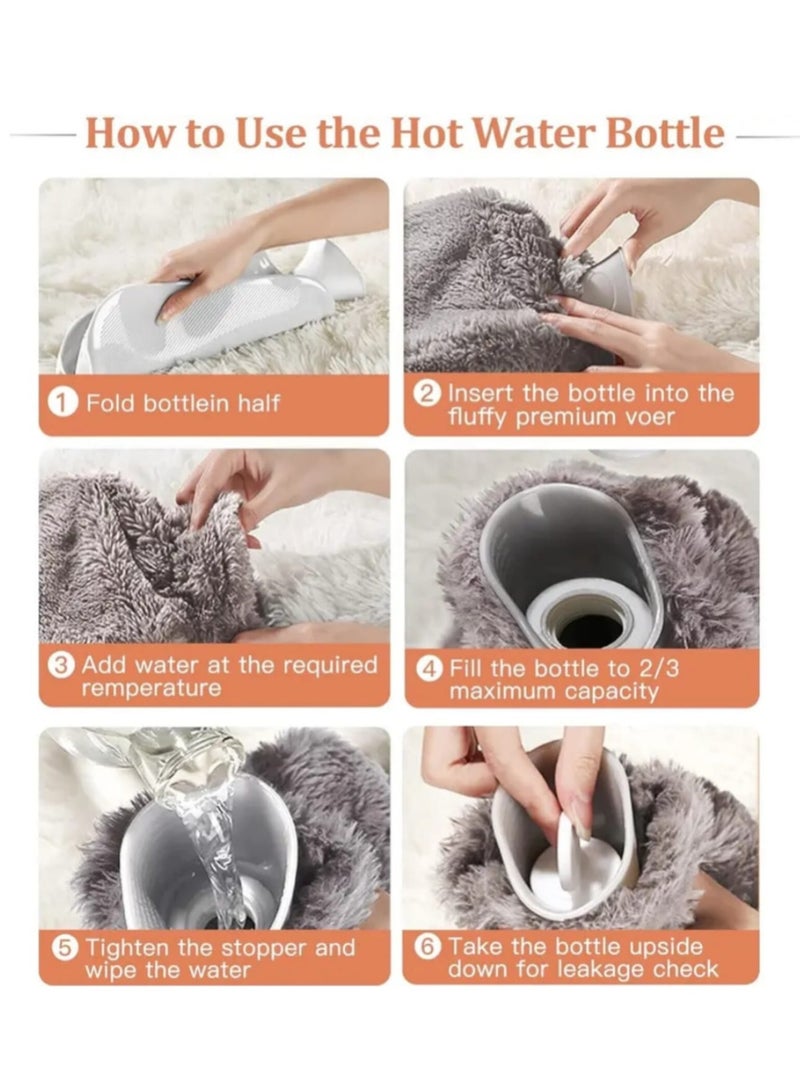 How to Use the Hot Water Bottle

1 Fold bottlein half

2 Insert the bottle into the fluffy premium voer

3 Add water at the required remperature

4 Fill the bottle to 2/3 maximum capacity

5 Tighten the stopper and wipe the water

6 Take the bottle upside down for leakage check