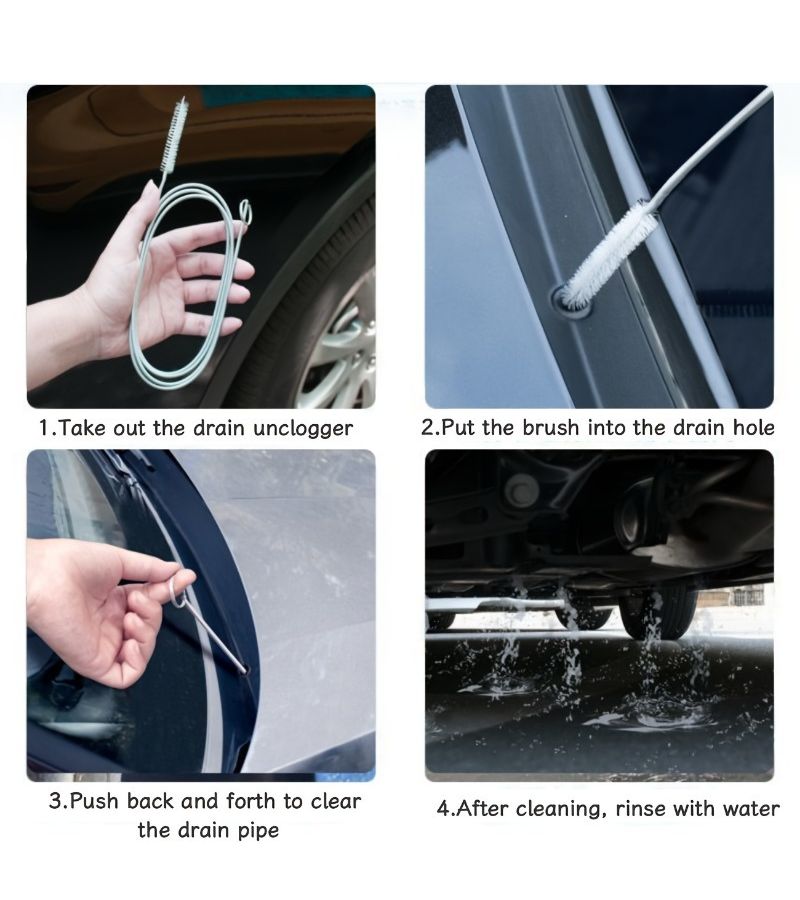 1.Take out the drain unclogger

2.Put the brush into the drain hole

3.Push back and forth to clear the drain pipe

4.After cleaning, rinse with water