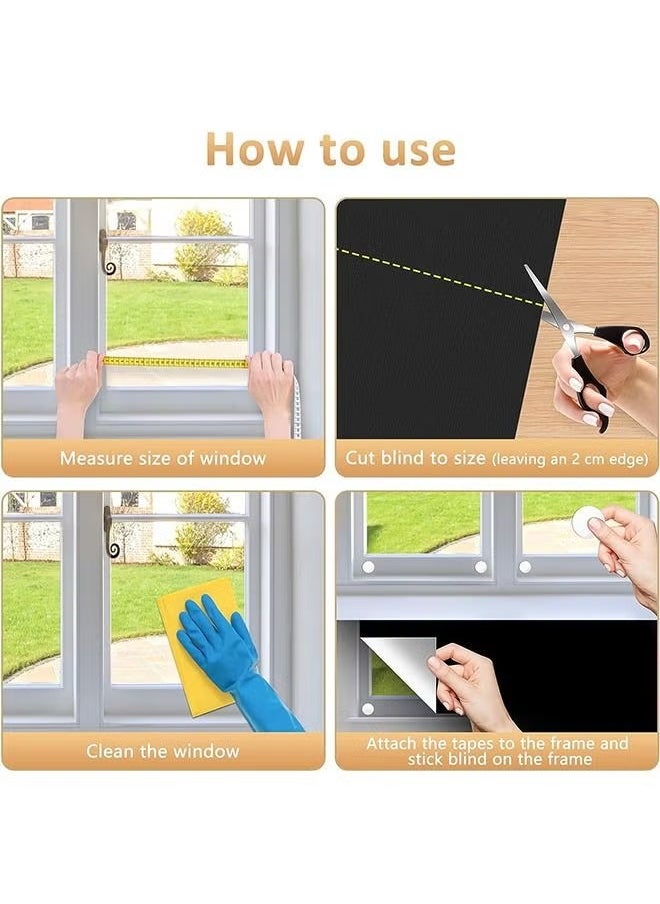 How to use

Measure size of window

Cut blind to size (leaving an 2 cm edge)

Clean the window

Attach the tapes to the frame and stick blind on the frame