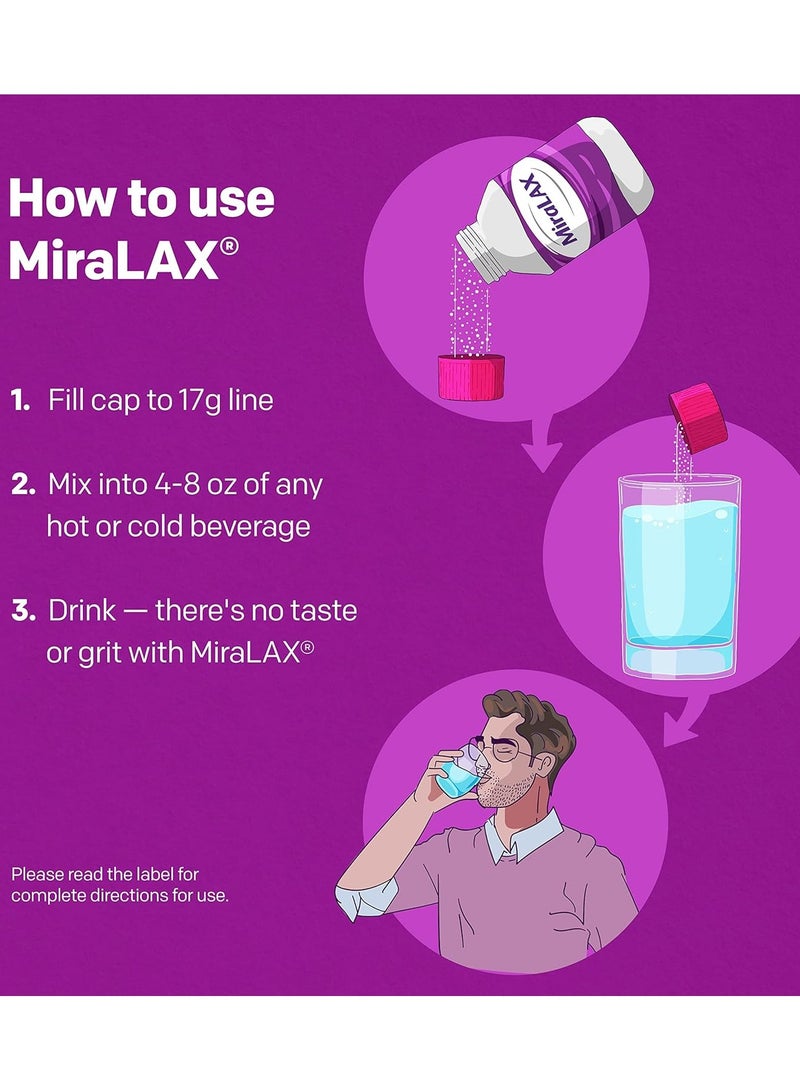 How to use MiraLAX®

1. Fill cap to 17g line

2. Mix into 4-8 oz of any hot or cold beverage

3. Drink — there's no taste or grit with MiraLAX®

Please read the label for complete directions for use.

MiraLAX