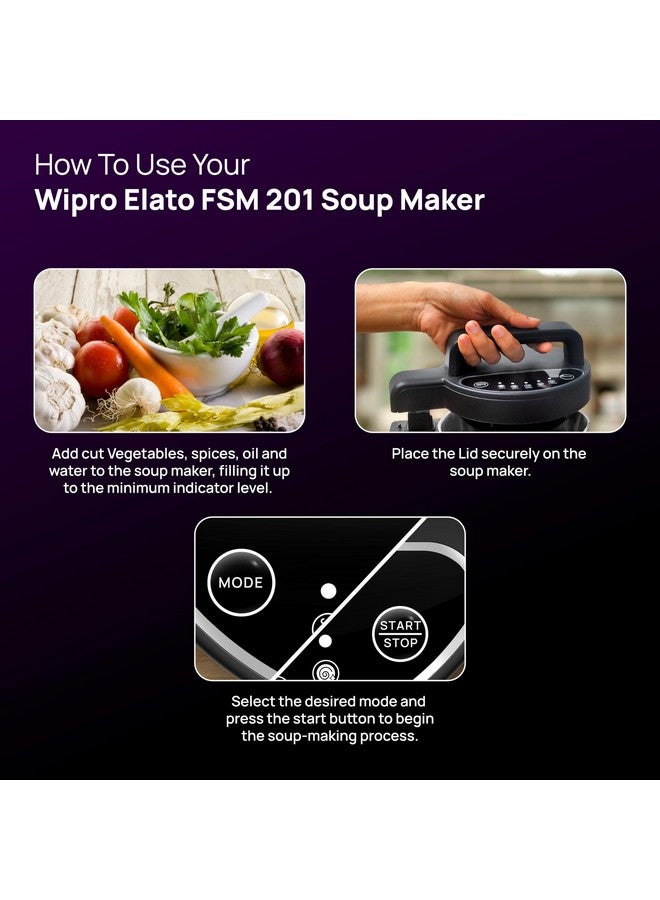 How To Use Your
Wipro Elato FSM 201 Soup Maker

Add cut Vegetables, spices, oil and water to the soup maker, filling it up to the minimum indicator level.

Place the Lid securely on the soup maker.

MODE

START
STOP

Select the desired mode and press the start button to begin the soup-making process.