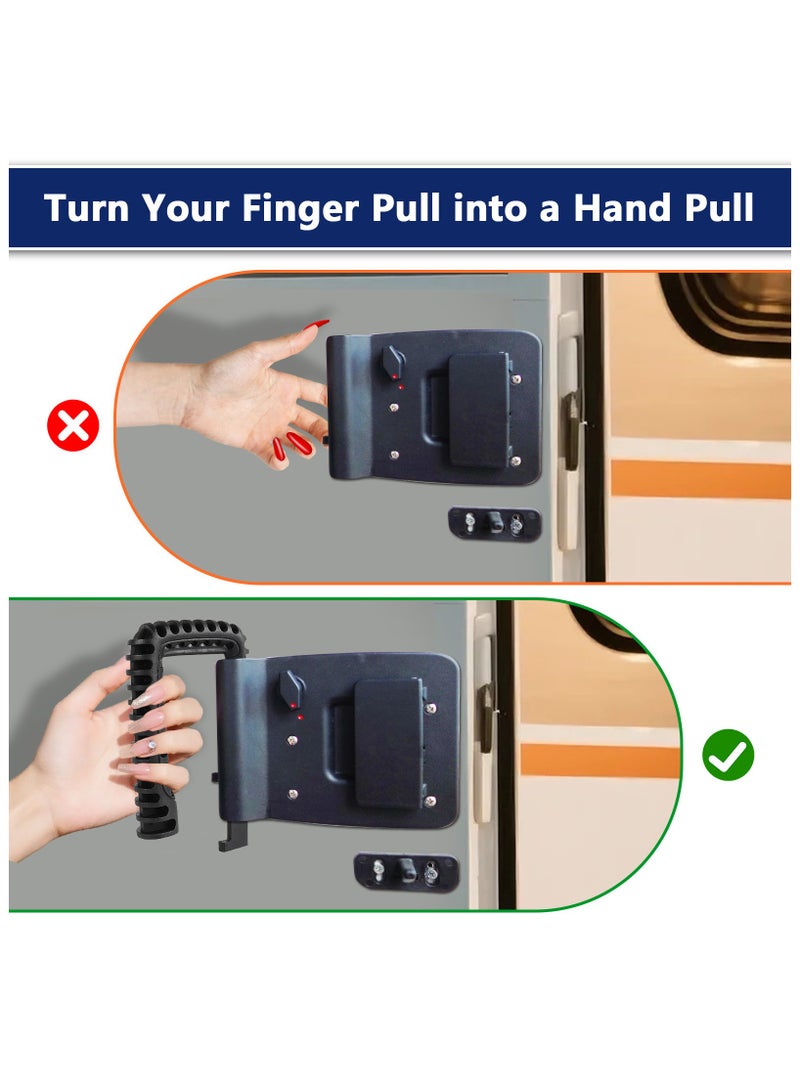 Turn Your Finger Pull into a Hand Pull