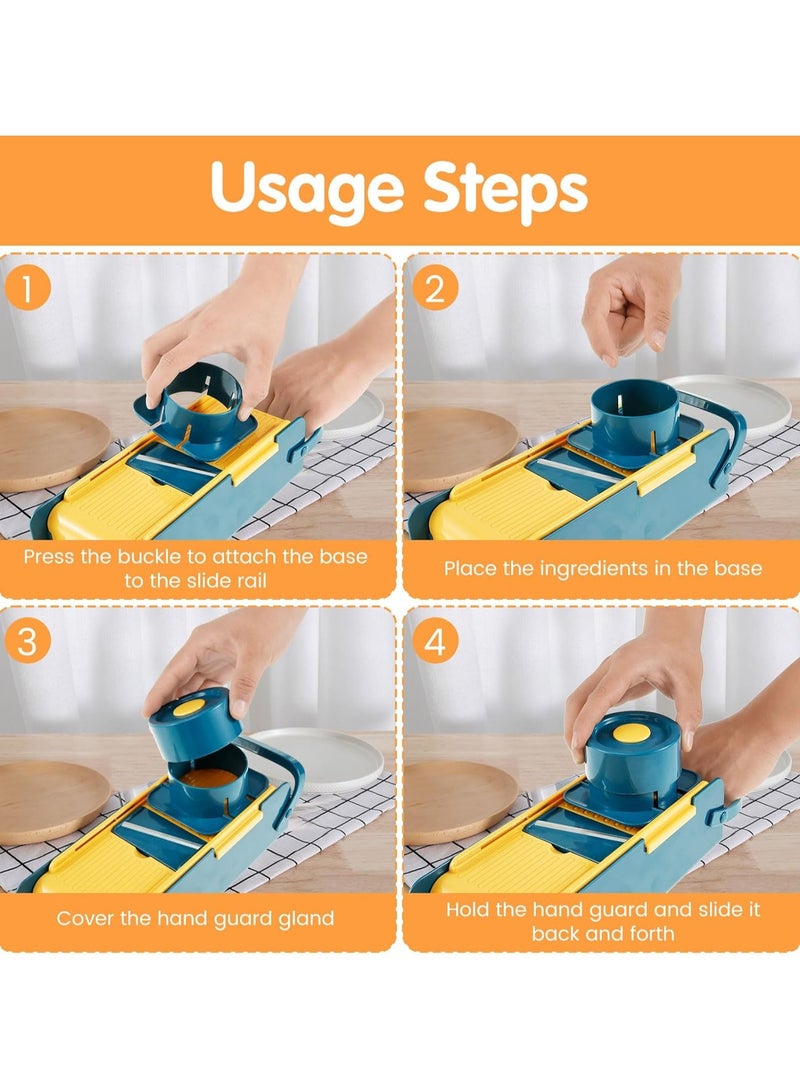 Usage Steps

1

Press the buckle to attach the base to the slide rail

2

Place the ingredients in the base

3

Cover the hand guard gland

4

Hold the hand guard and slide it back and forth