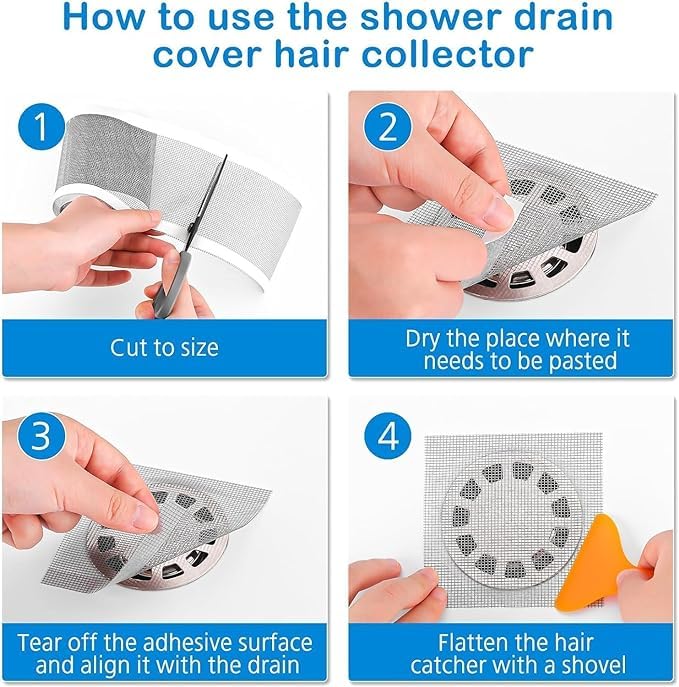 How to use the shower drain cover hair collector

1

Cut to size

2

Dry the place where it needs to be pasted

3

Tear off the adhesive surface and align it with the drain

4

Flatten the hair catcher with a shovel