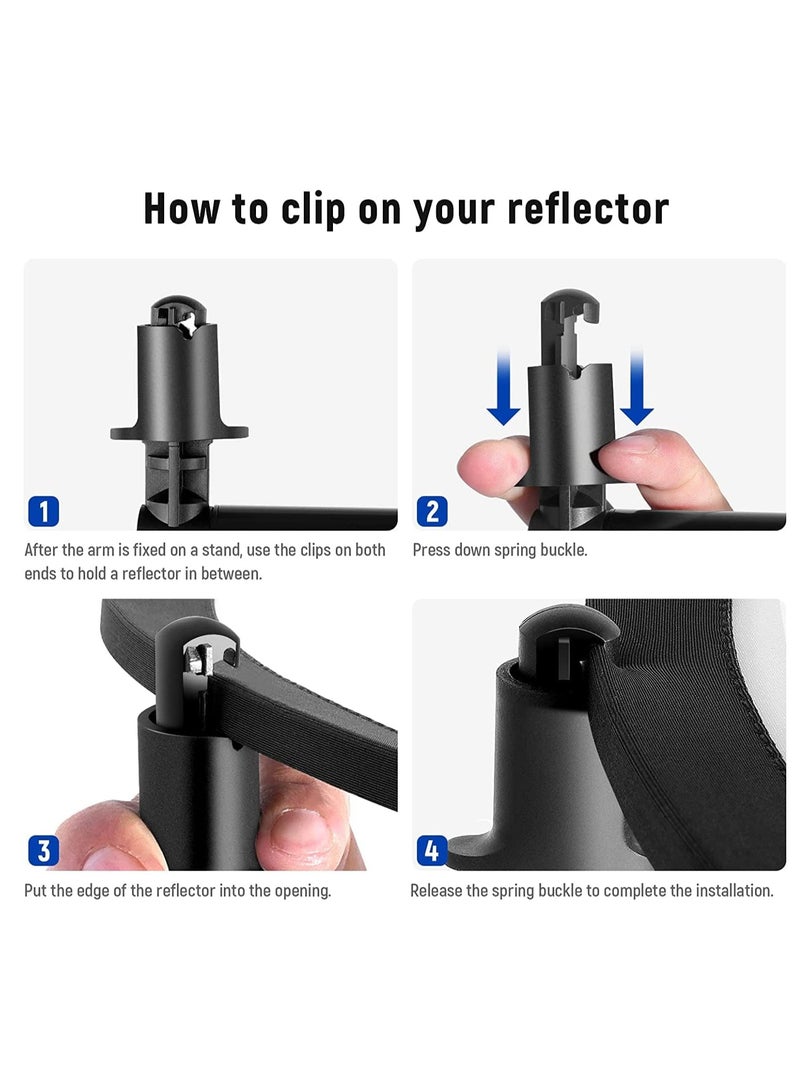 How to clip on your reflector

1

After the arm is fixed on a stand, use the clips on both ends to hold a reflector in between.

2

Press down spring buckle.

3

Put the edge of the reflector into the opening.

4

Release the spring buckle to complete the installation.