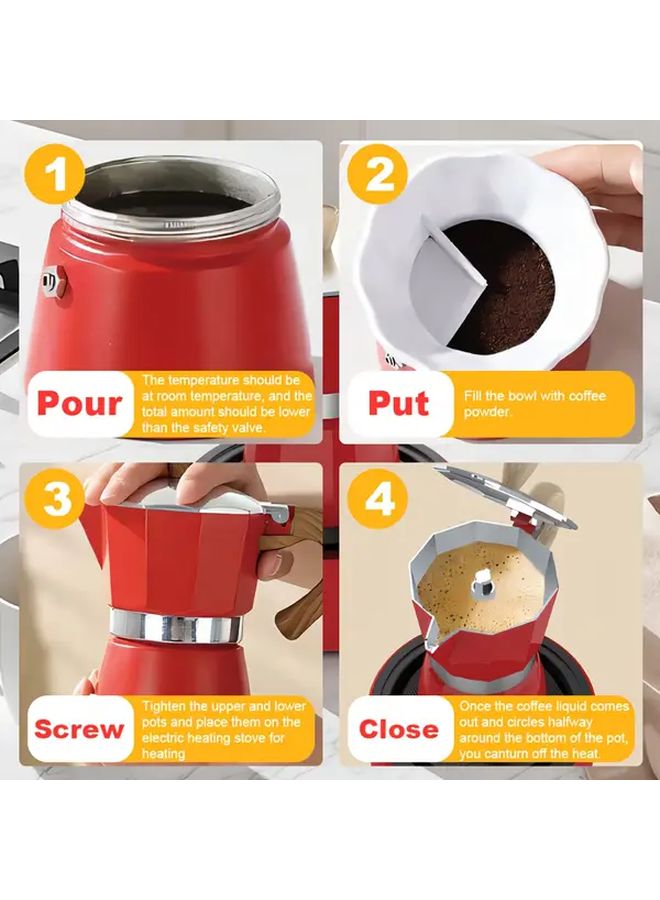 1

Pour

The temperature should be at room temperature, and the total amount should be lower than the safety valve.

2

Put

Fill the bowl with coffee powder.

3

Screw

Tighten the upper and lower pots and place them on the electric heating stove for heating

4

Close

Once the coffee liquid comes out and circles halfway around the bottom of the pot, you canturn off the heat.