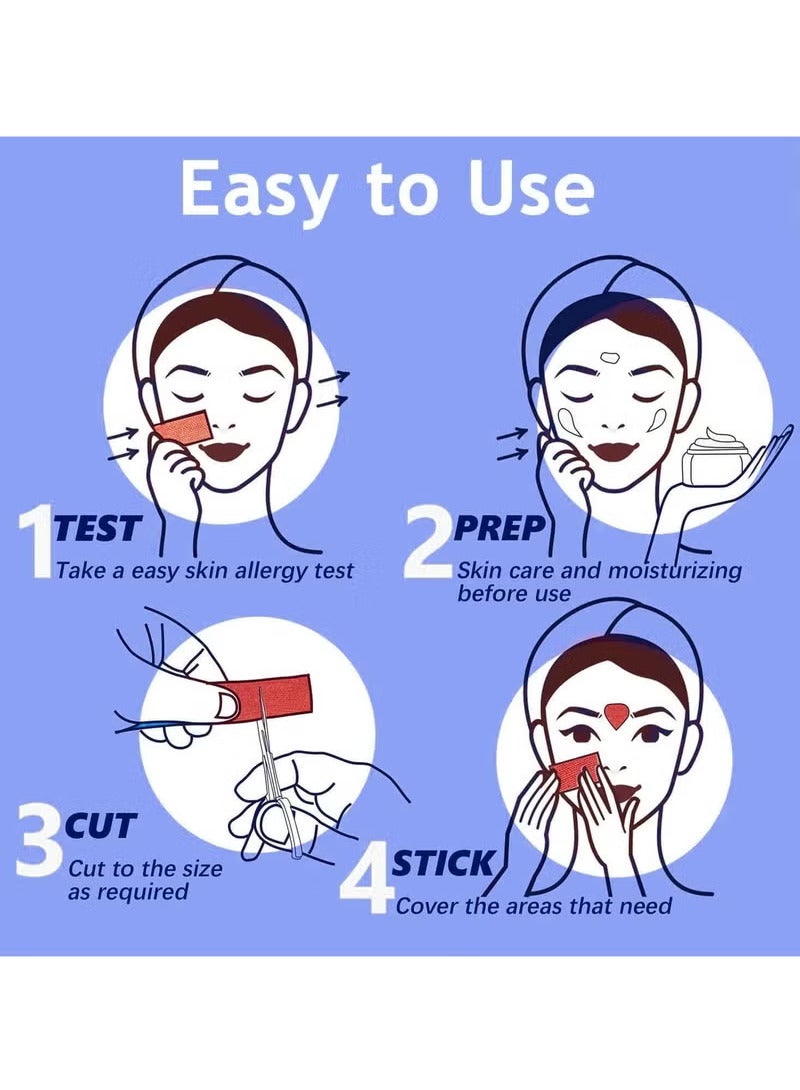 Easy to Use

1 TEST
Take a easy skin allergy test

2 PREP
Skin care and moisturizing before use

3 CUT
Cut to the size as required

4 STICK
Cover the areas that need