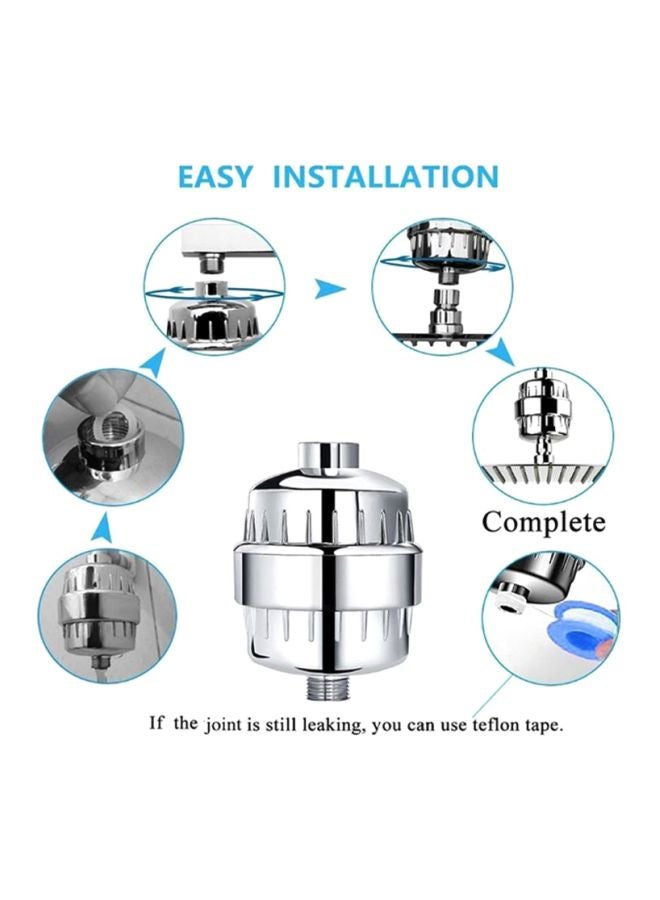 EASY INSTALLATION

Complete

If the joint is still leaking, you can use teflon tape.