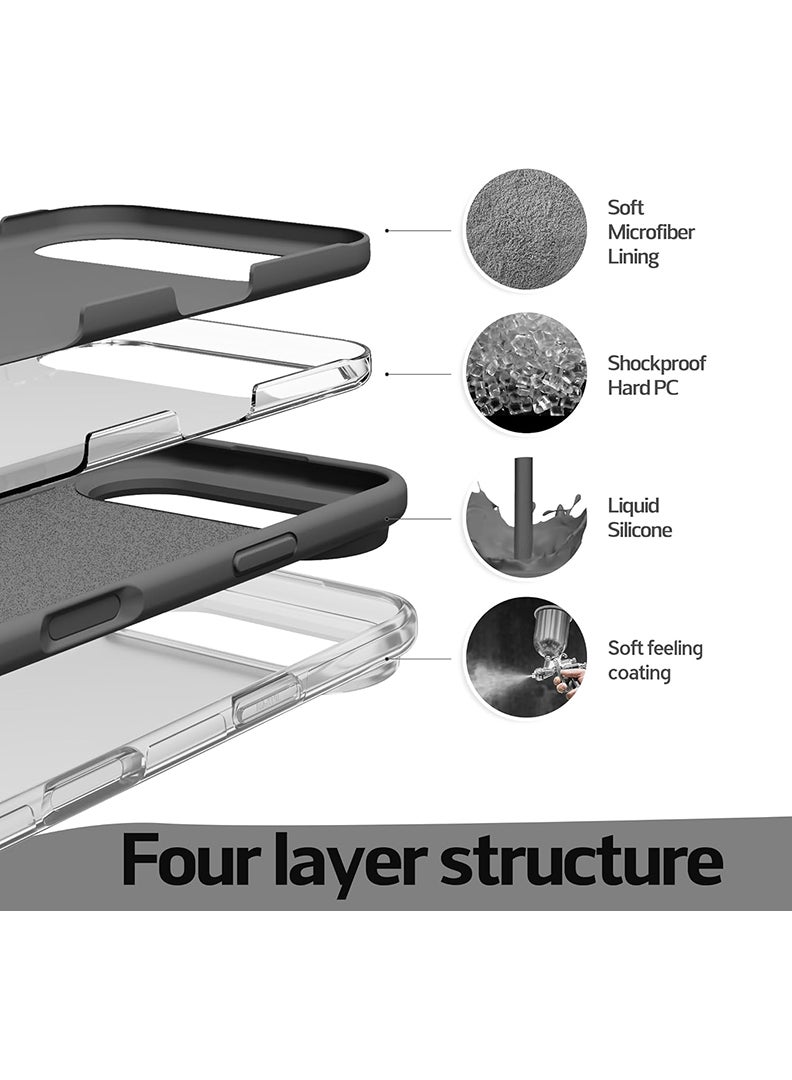 Soft Microfiber Lining

Shockproof Hard PC

Liquid Silicone

Soft feeling coating

Four layer structure