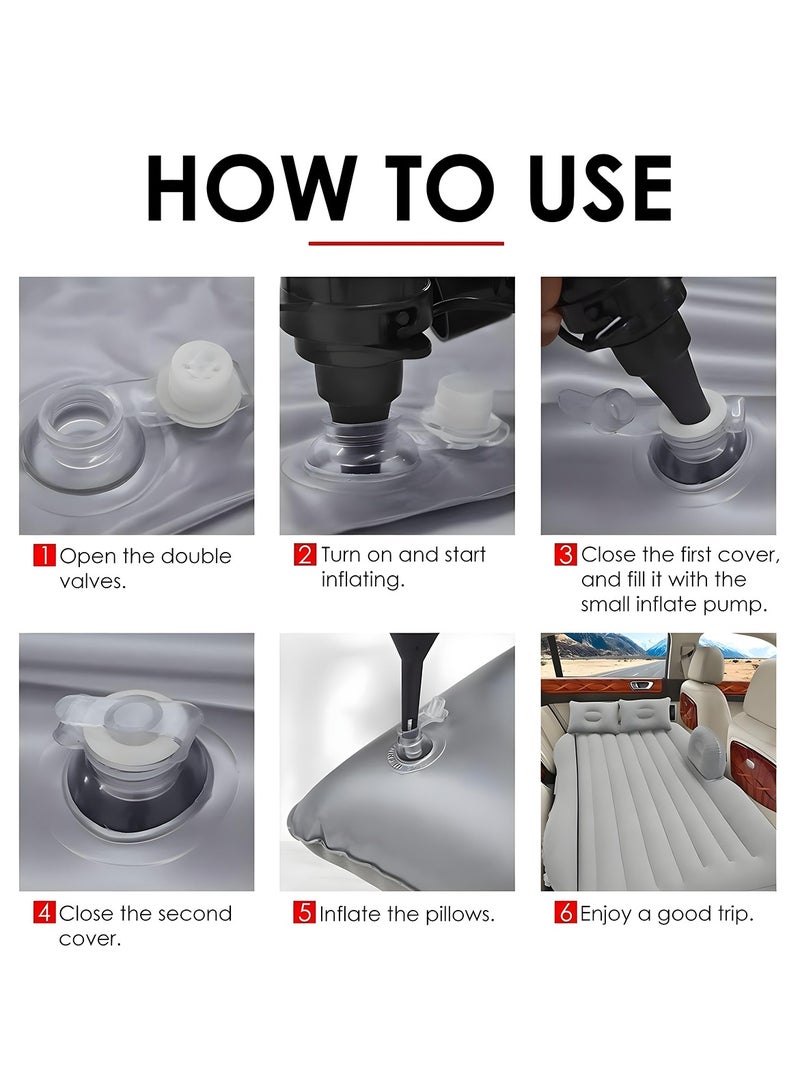 HOW TO USE

1 Open the double valves.

2 Turn on and start inflating.

3 Close the first cover, and fill it with the small inflate pump.

4 Close the second cover.

5 Inflate the pillows.

6 Enjoy a good trip.