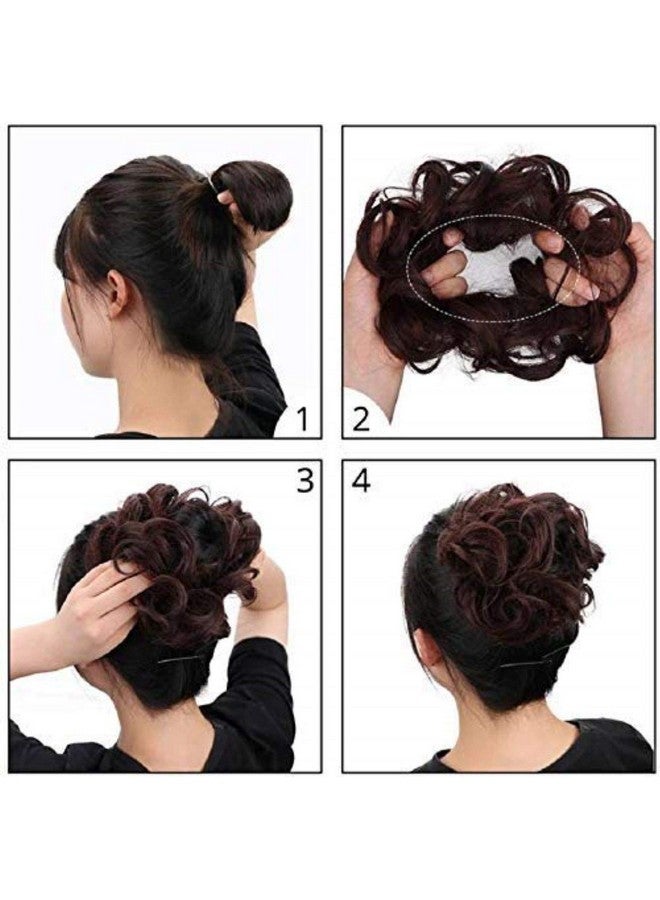 1

2

3

4