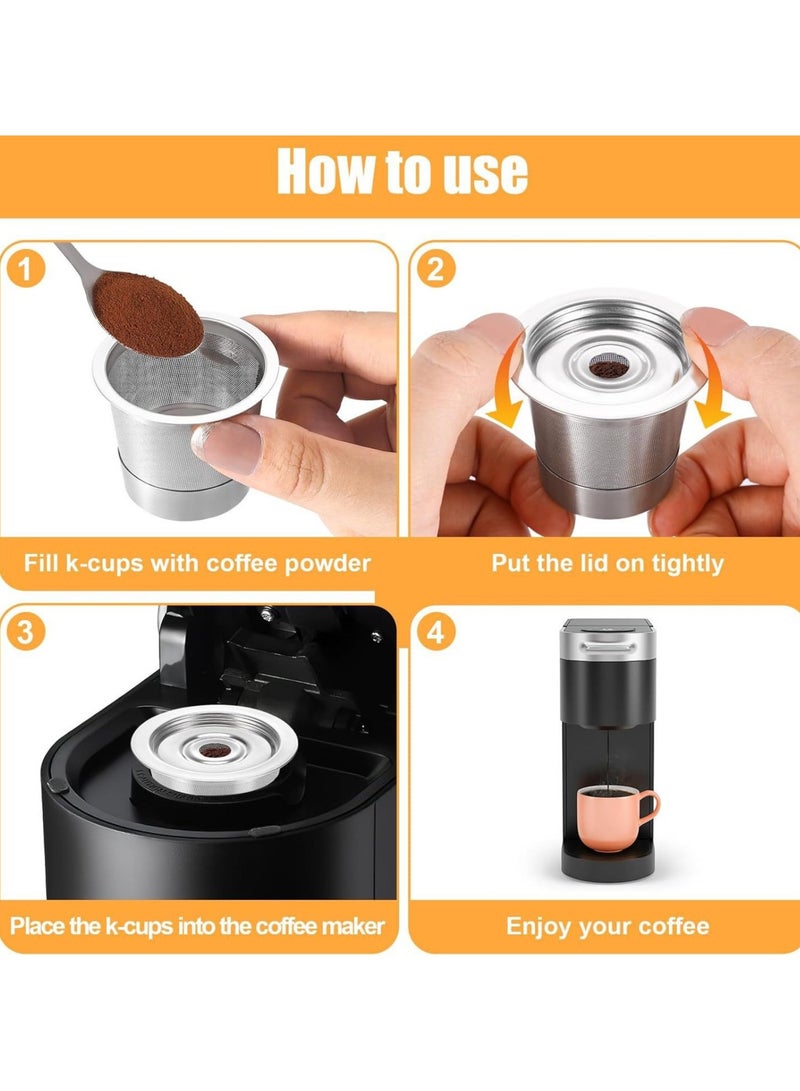 How to use

1

Fill k-cups with coffee powder

2

Put the lid on tightly

3

Place the k-cups into the coffee maker

4

Enjoy your coffee