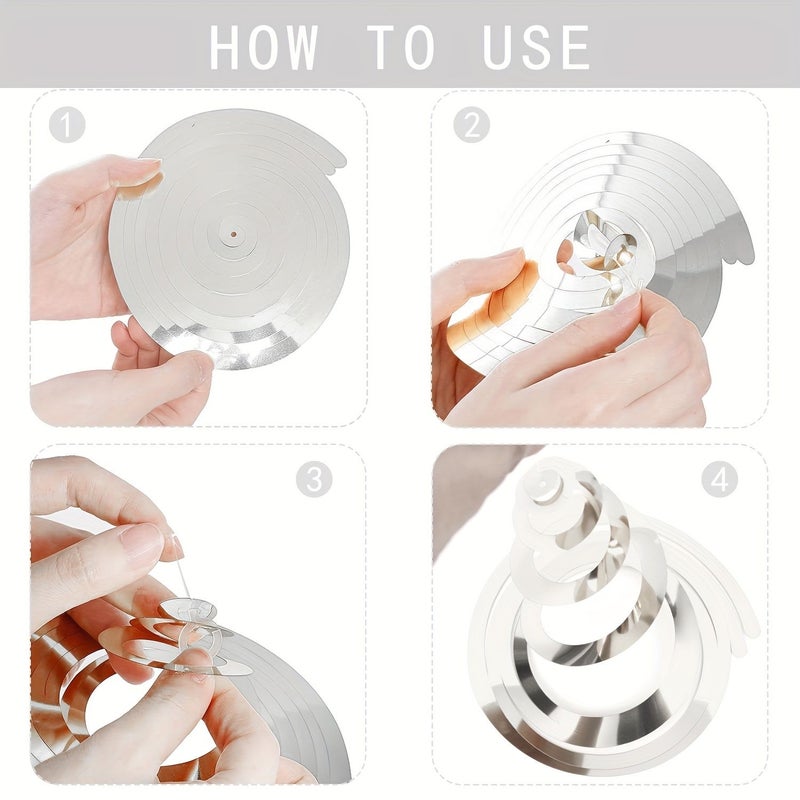 HOW TO USE

1

2

3

4