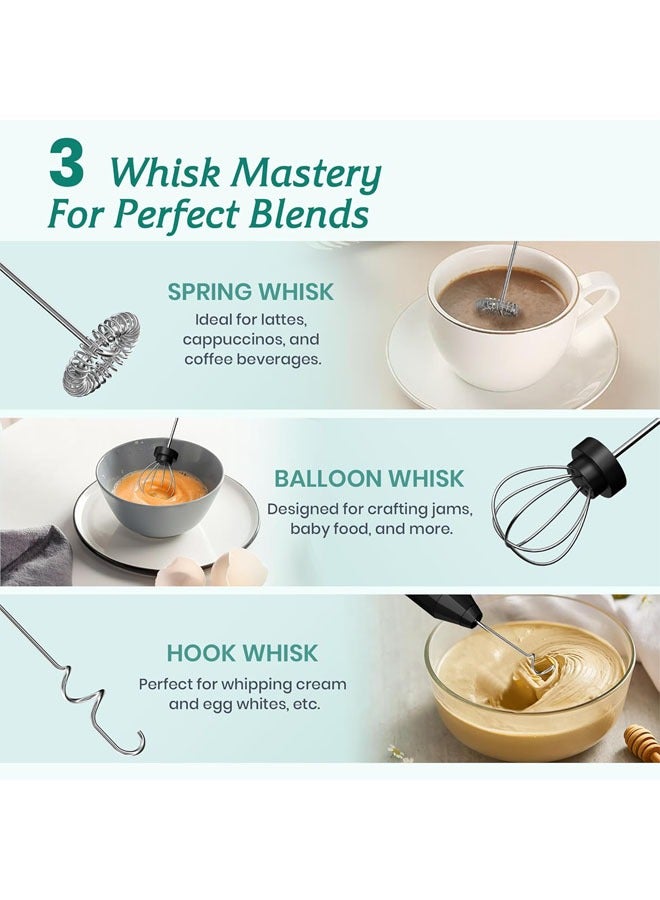 3 Whisk Mastery For Perfect Blends

SPRING WHISK
Ideal for lattes, cappuccinos, and coffee beverages.

BALLOON WHISK
Designed for crafting jams, baby food, and more.

HOOK WHISK
Perfect for whipping cream and egg whites, etc.