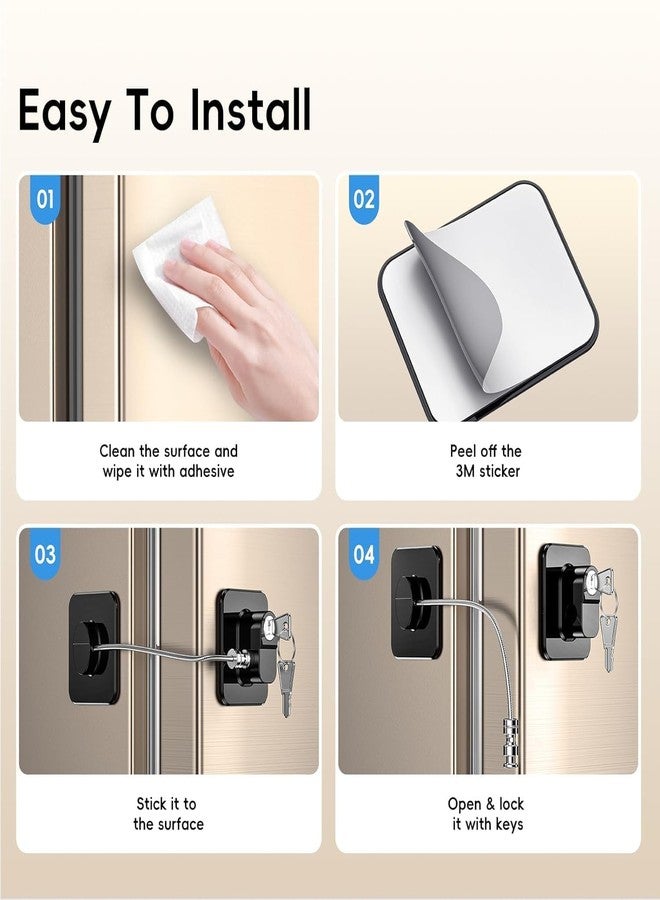 Easy To Install

01

Clean the surface and wipe it with adhesive

02

Peel off the 3M sticker

03

Stick it to the surface

04

Open & lock it with keys