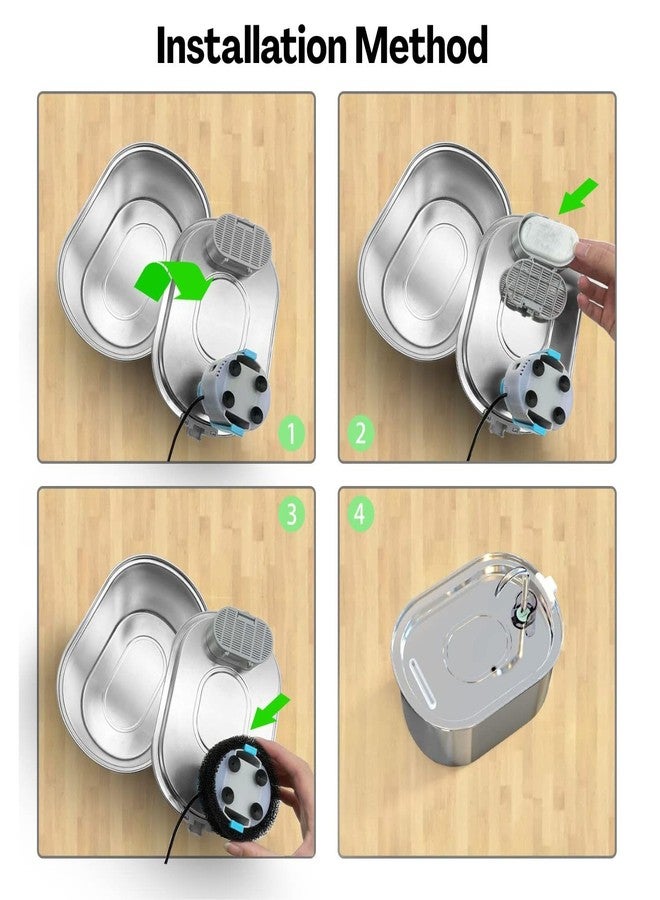 Installation Method

1

2

3

4