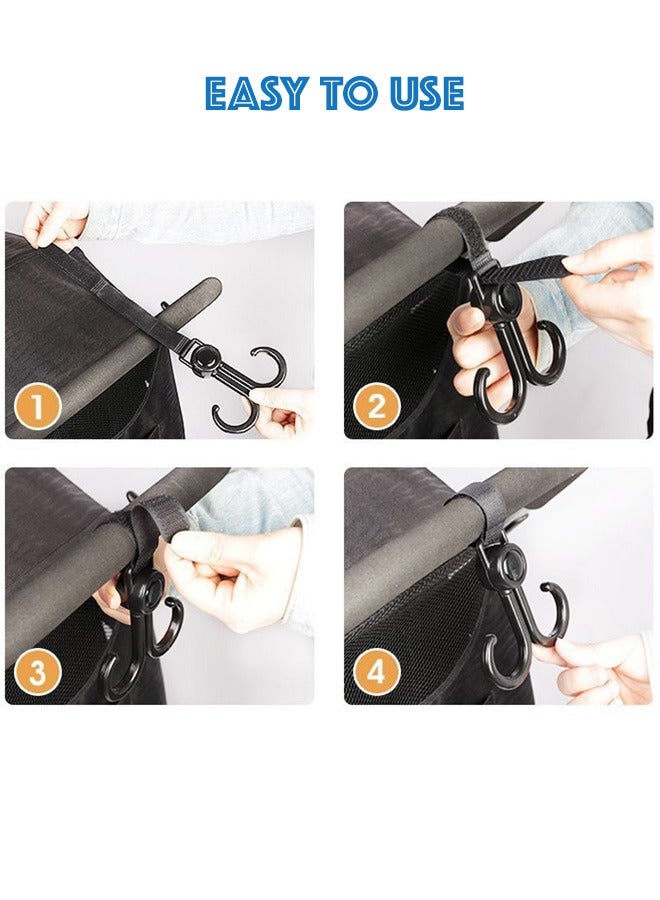 EASY TO USE

1

2

3

4