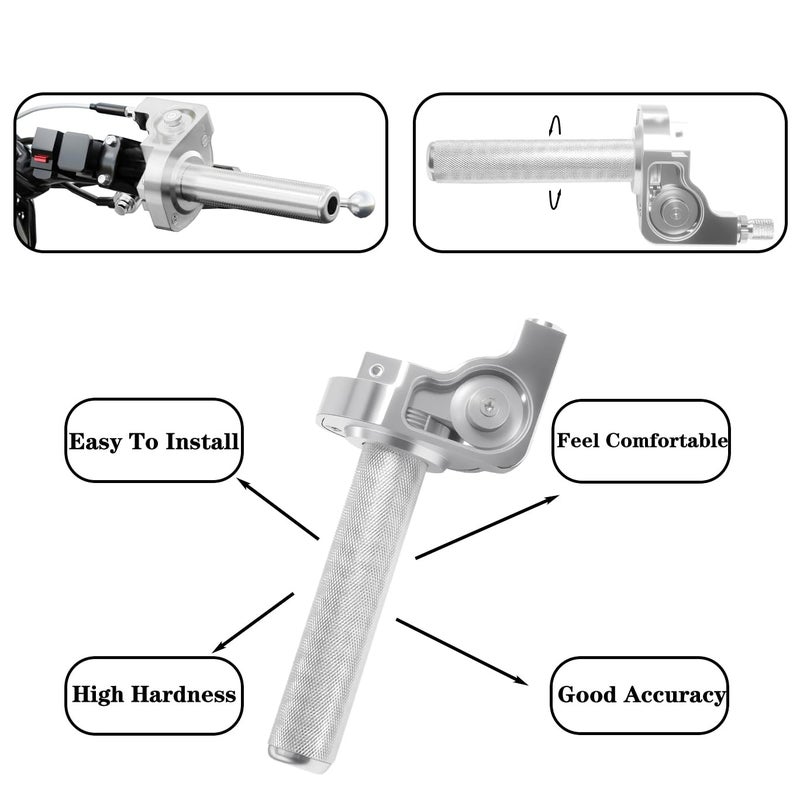 Easy To Install

Feel Comfortable

High Hardness

Good Accuracy