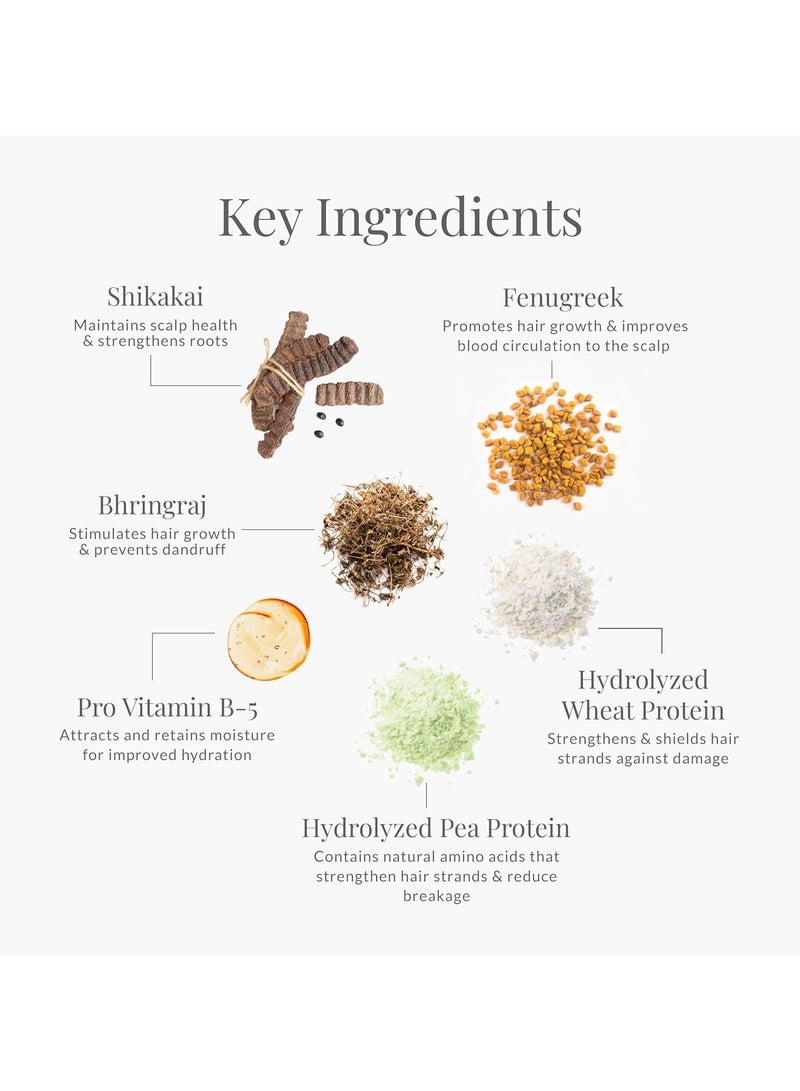 Key Ingredients

Shikakai
Maintains scalp health & strengthens roots

Fenugreek
Promotes hair growth & improves blood circulation to the scalp

Bhringraj
Stimulates hair growth & prevents dandruff

Pro Vitamin B-5
Attracts and retains moisture for improved hydration

Hydrolyzed Wheat Protein
Strengthens & shields hair strands against damage

Hydrolyzed Pea Protein
Contains natural amino acids that strengthen hair strands & reduce breakage